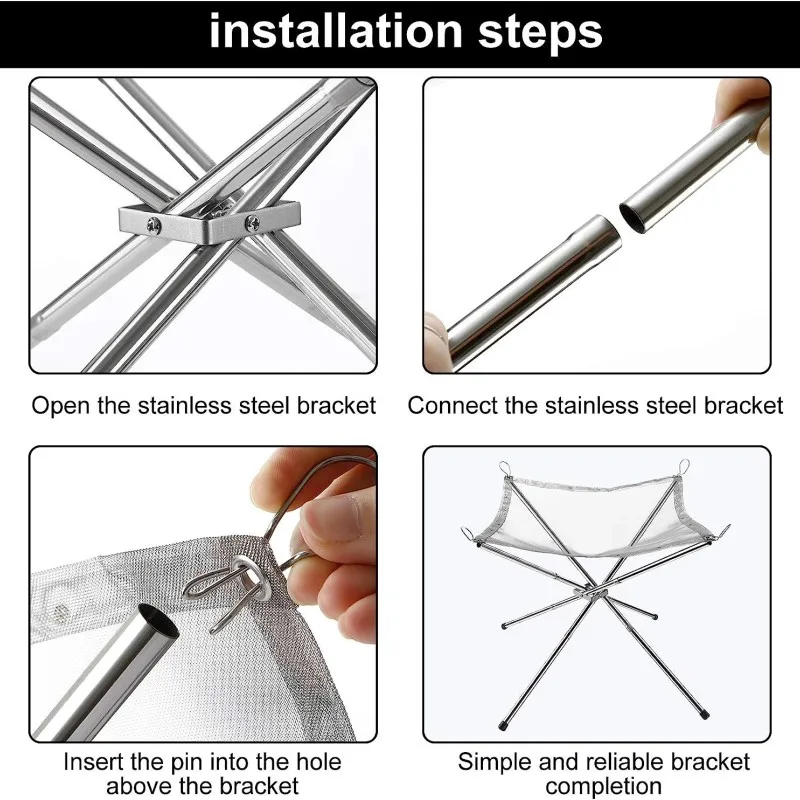 installation steps

Open the stainless steel bracket

Connect the stainless steel bracket

Insert the pin into the hole above the bracket

Simple and reliable bracket completion