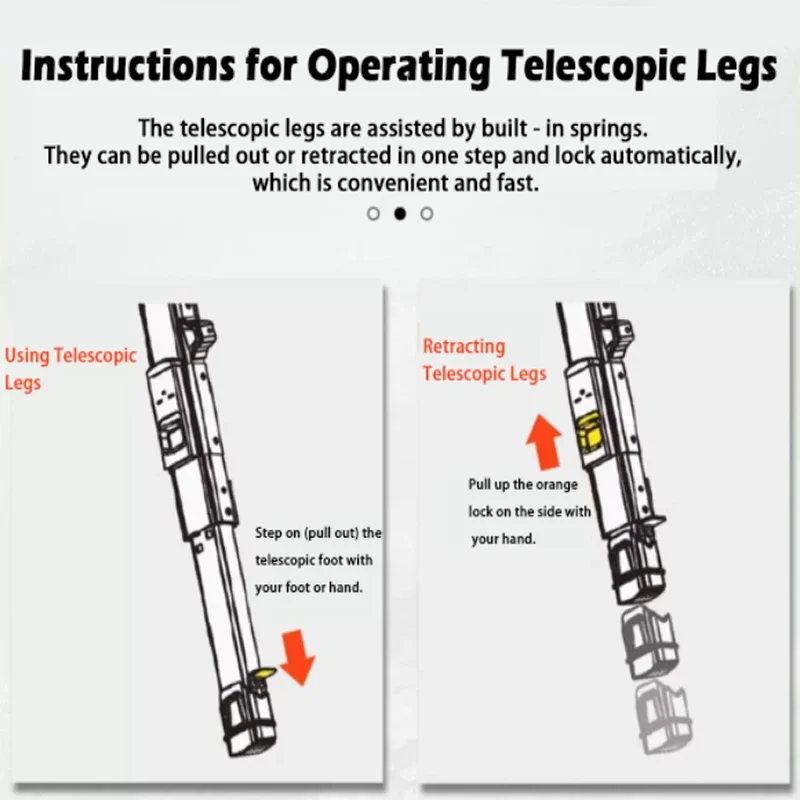 Instructions for Operating Telescopic Legs

The telescopic legs are assisted by built - in springs. They can be pulled out or retracted in one step and lock automatically, which is convenient and fast.

Using Telescopic Legs

Step on (pull out) the telescopic foot with your foot or hand.

Retracting Telescopic Legs

Pull up the orange lock on the side with your hand.