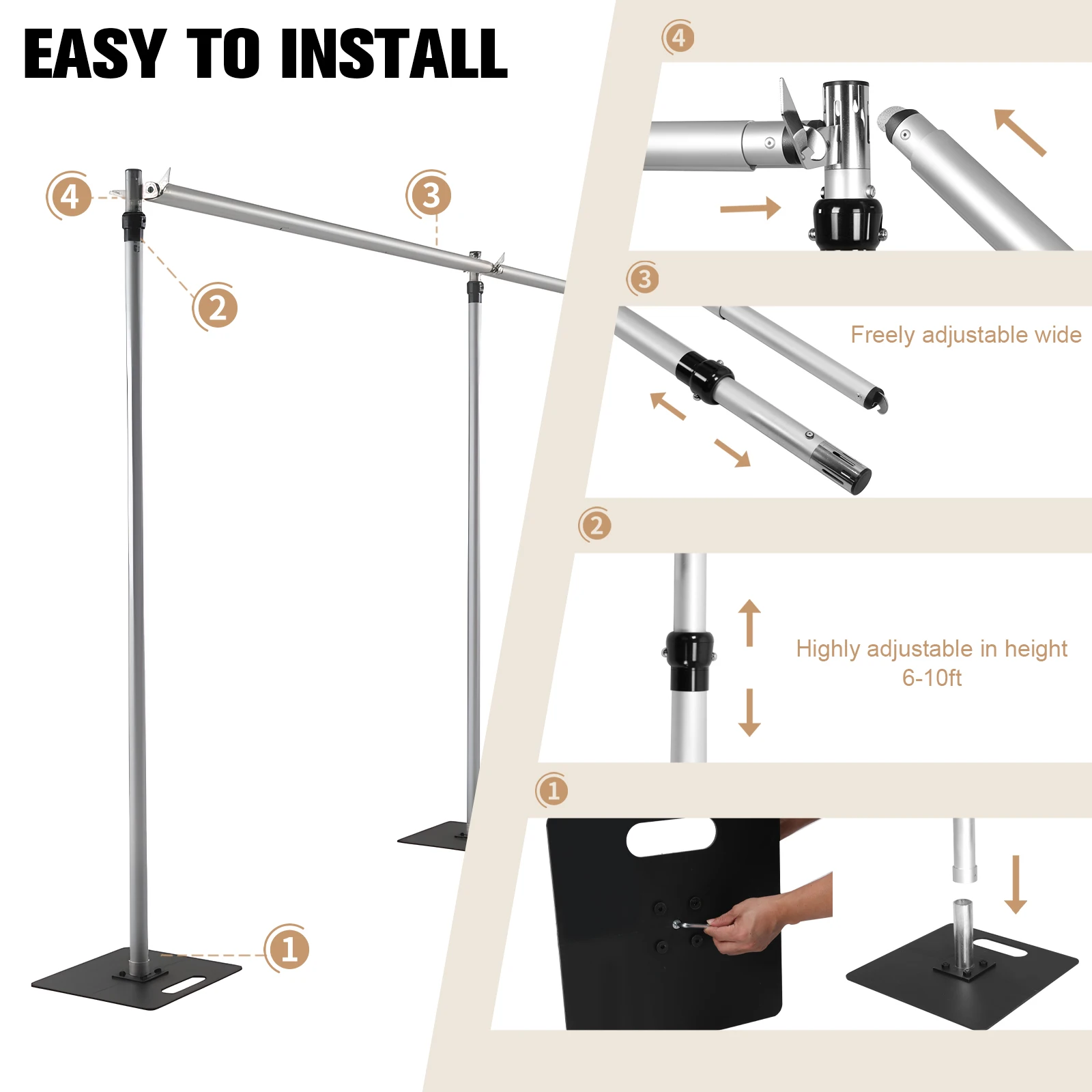 EASY TO INSTALL

4

3

2

1

4

3

Freely adjustable wide

2

Highly adjustable in height 6-10ft

1