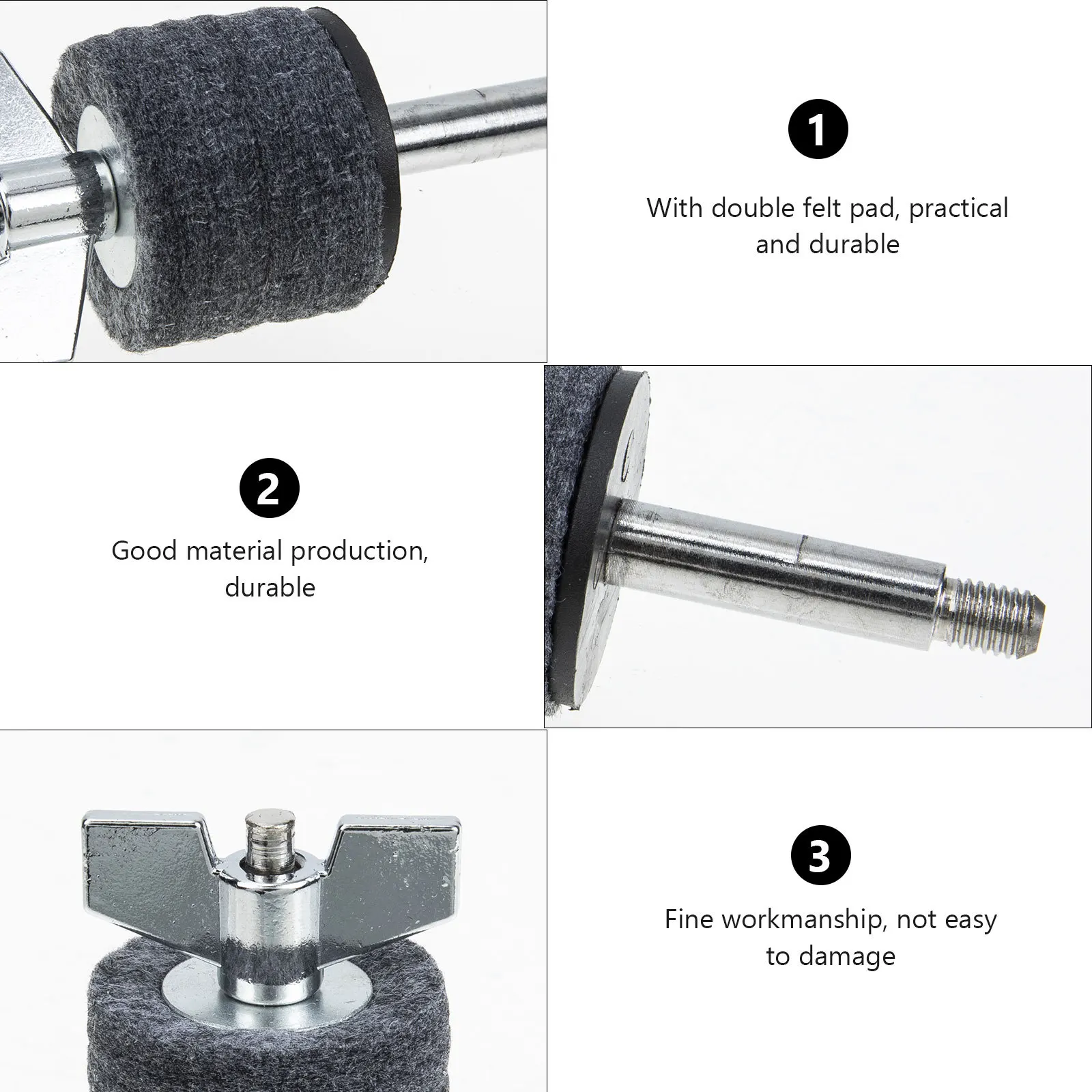 1

With double felt pad, practical and durable

2

Good material production, durable

3

Fine workmanship, not easy to damage