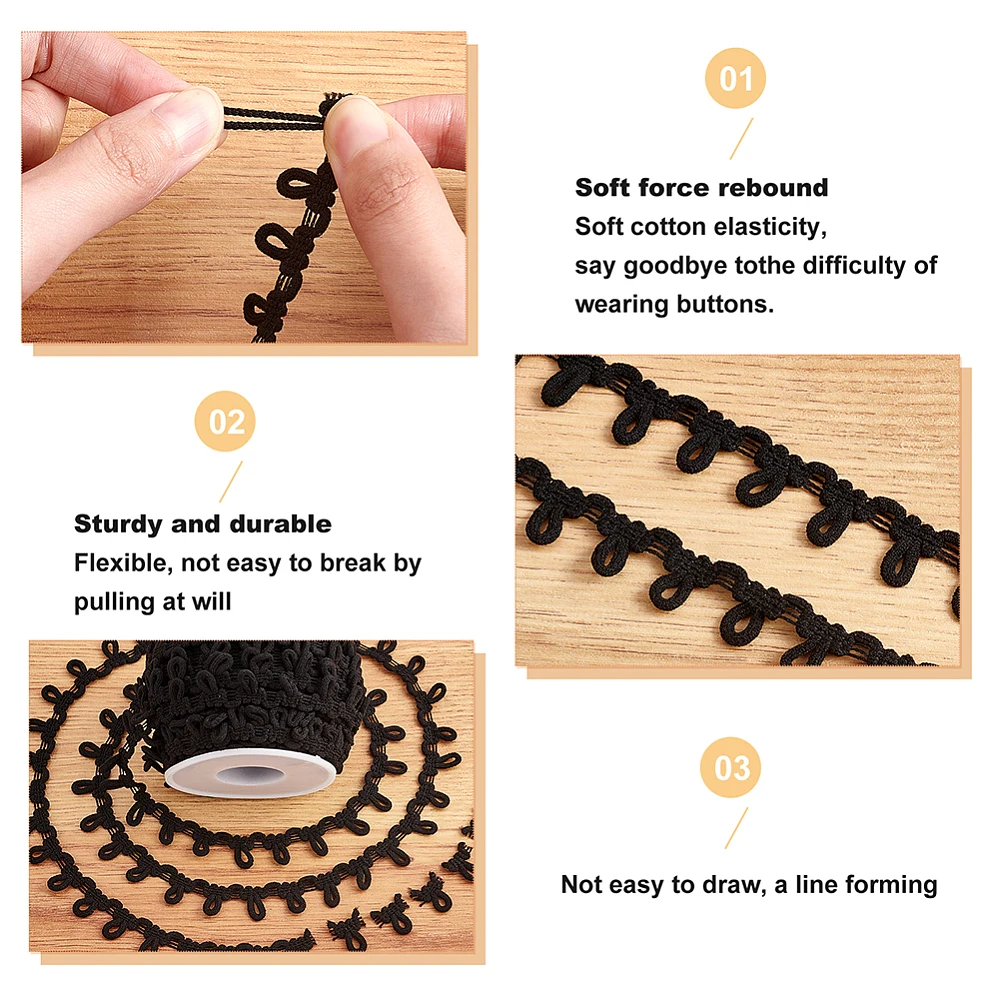 01

Soft force rebound
Soft cotton elasticity,
say goodbye tothe difficulty of
wearing buttons.

02

Sturdy and durable
Flexible, not easy to break by
pulling at will

03

Not easy to draw, a line forming