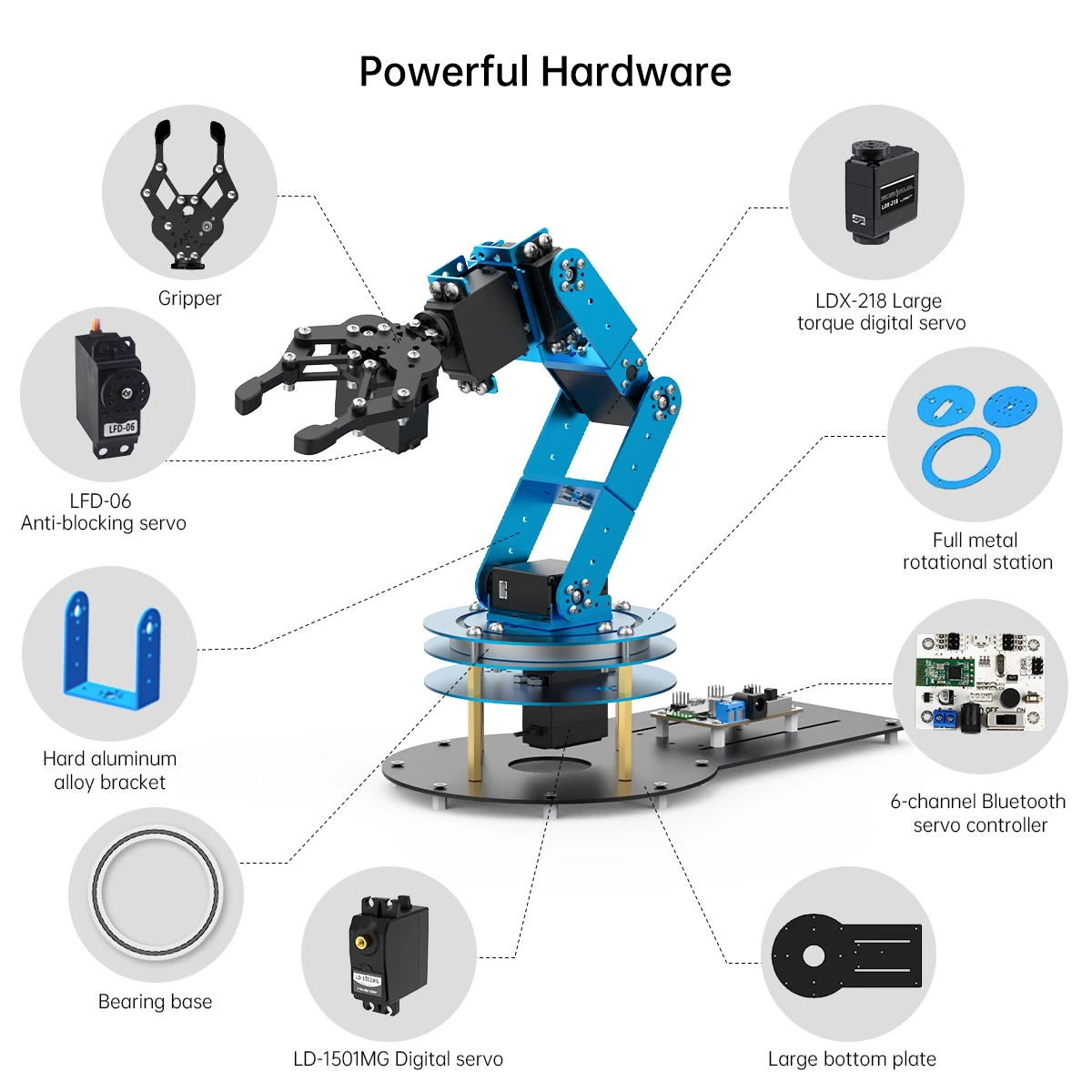 Powerful Hardware

Gripper

LFD-06

LFD-06
Anti-blocking servo

Hard aluminum
alloy bracket

Bearing base

LD-1501MG

LD-1501MG Digital servo

LDX-218

LDX-218 Large
torque digital servo

Full metal
rotational station

OFF ON

6-channel Bluetooth
servo controller

Large bottom plate