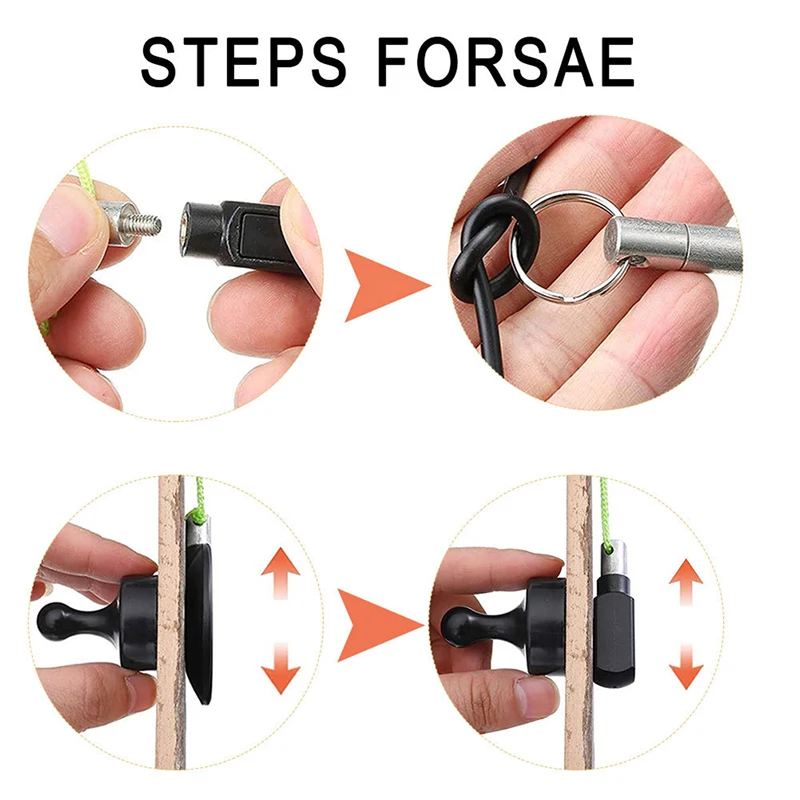 STEPS FORSAE