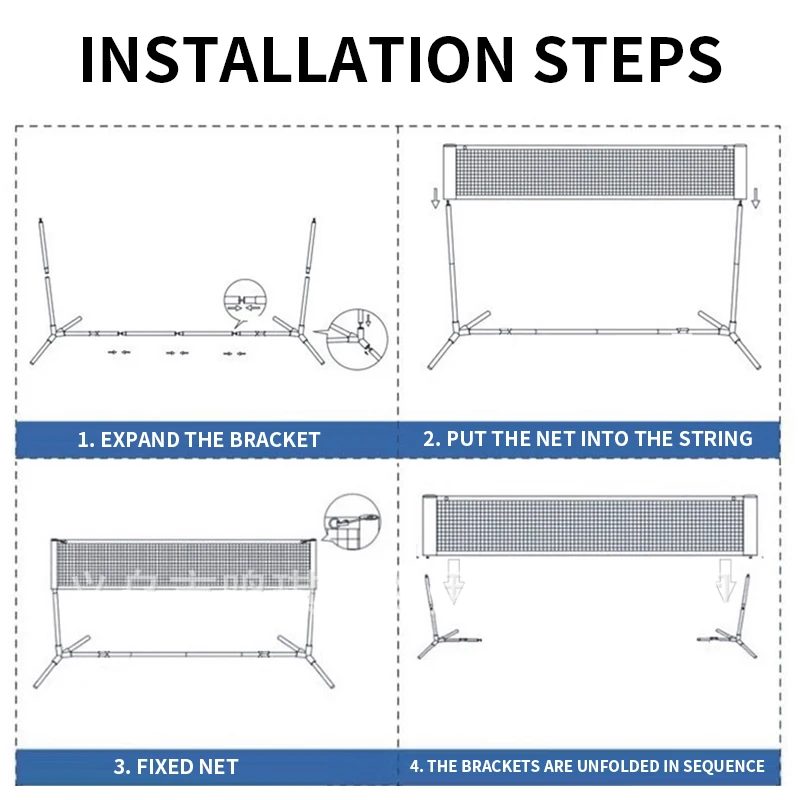 INSTALLATION STEPS

1. EXPAND THE BRACKET

2. PUT THE NET INTO THE STRING

3. FIXED NET

4. THE BRACKETS ARE UNFOLDED IN SEQUENCE