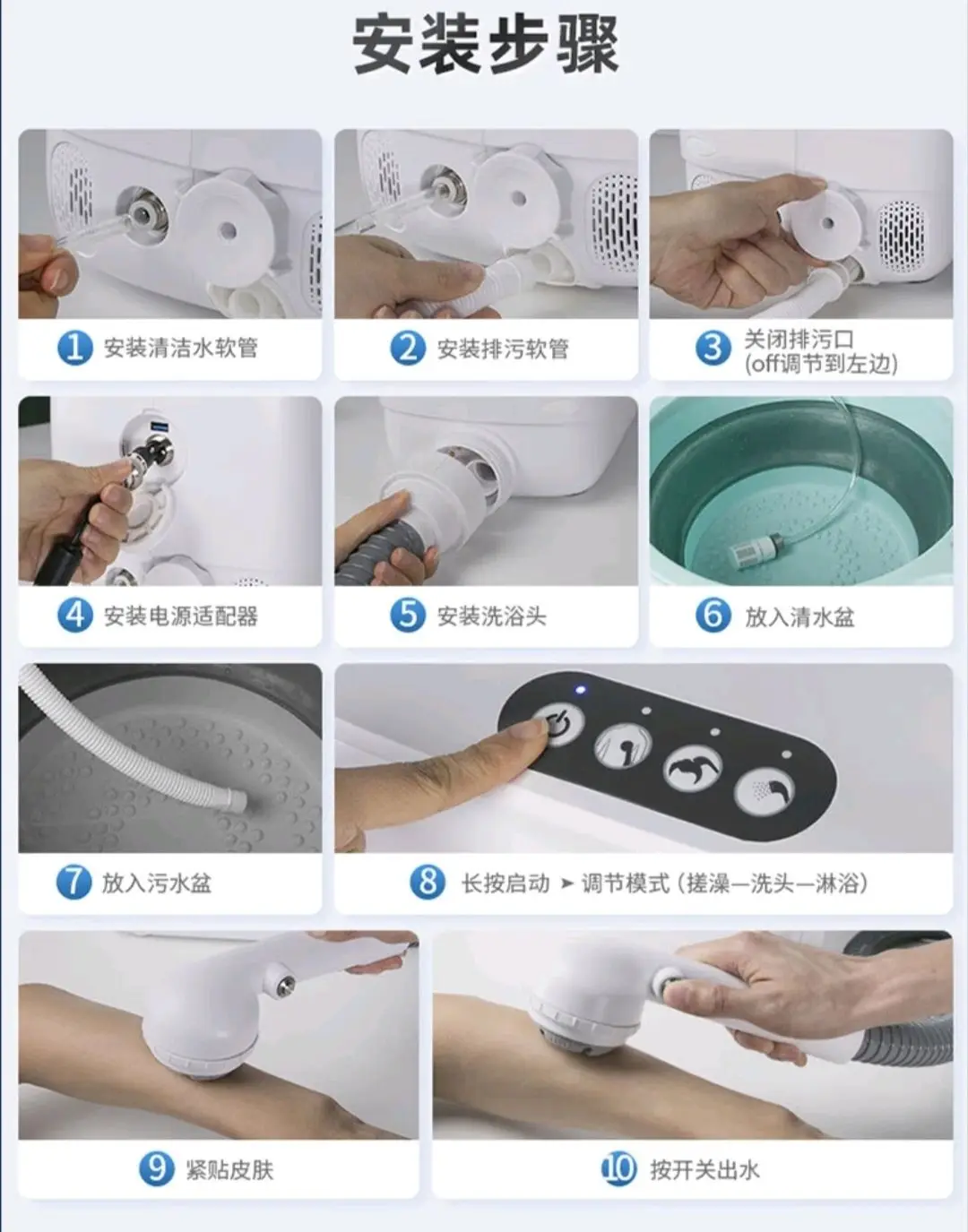 安装步骤

1 安装清洁水软管

2 安装排污软管

3 关闭排污口 (off调节到左边)

4 安装电源适配器

5 安装洗浴头

6 放入清水盆

7 放入污水盆

8 长按启动 ➤ 调节模式（搓澡—洗头—淋浴）

9 紧贴皮肤

10 按开关出水