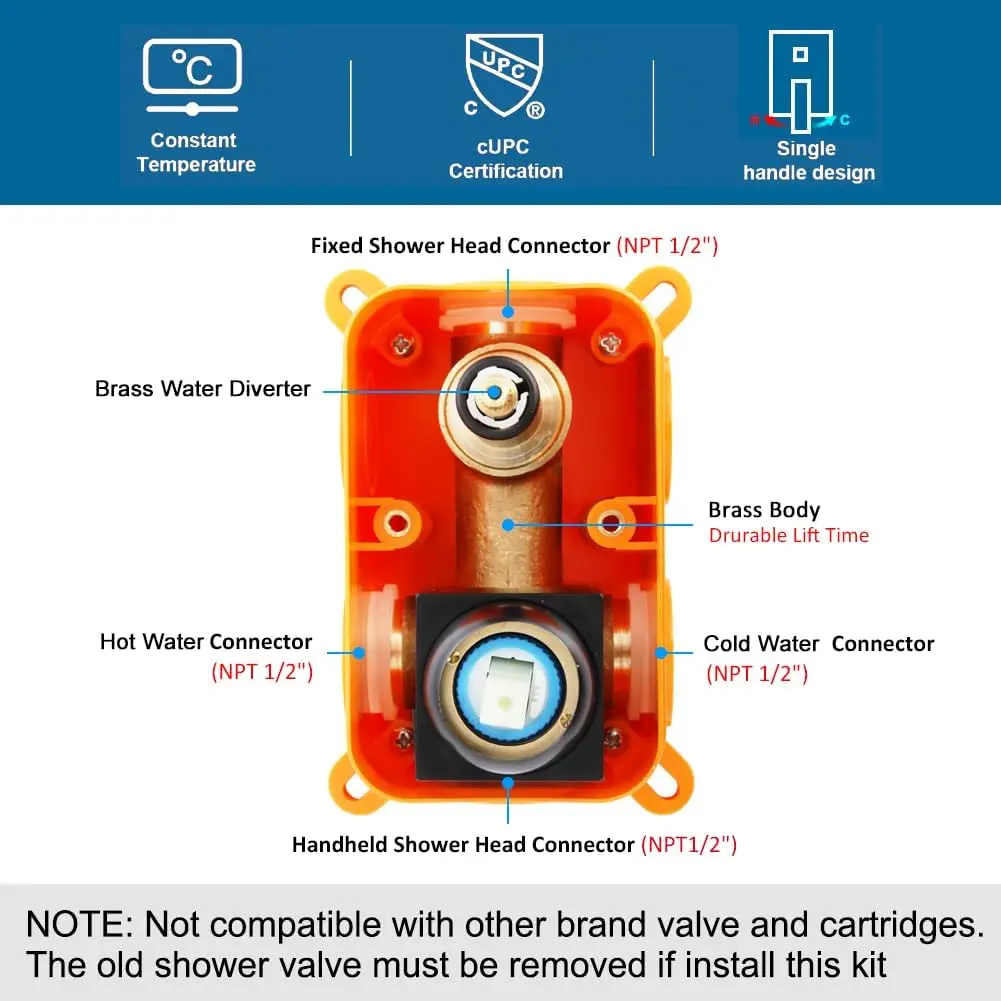 °C

Constant Temperature

UPC
C ®

cUPC Certification

H C

Single handle design

Fixed Shower Head Connector (NPT 1/2")

Brass Water Diverter

Brass Body
Drurable Lift Time

Hot Water Connector
(NPT 1/2")

Cold Water Connector
(NPT 1/2")

Handheld Shower Head Connector (NPT1/2")

NOTE: Not compatible with other brand valve and cartridges. The old shower valve must be removed if install this kit