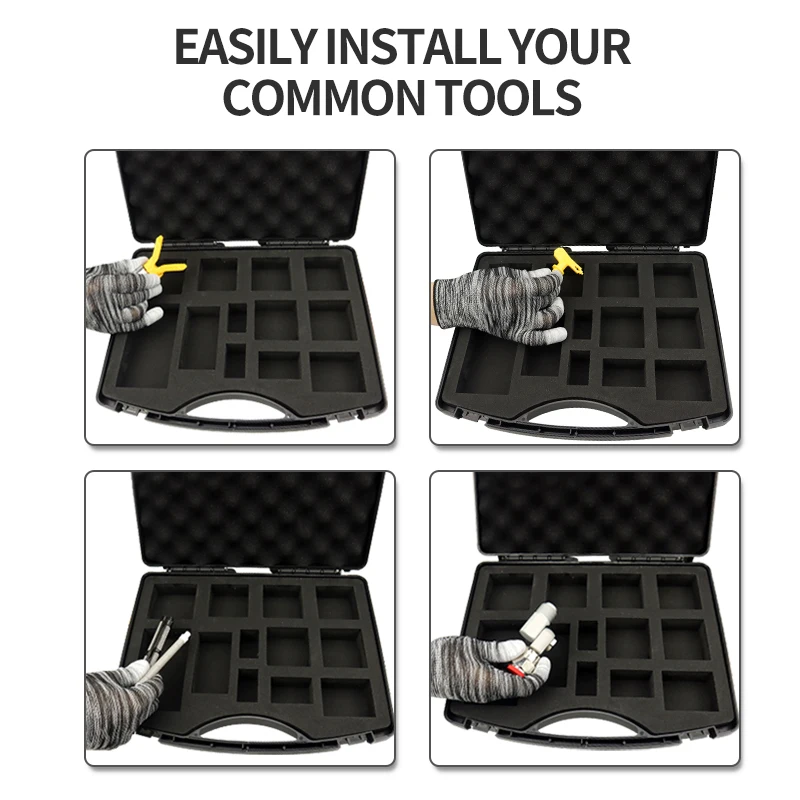 EASILY INSTALL YOUR COMMON TOOLS