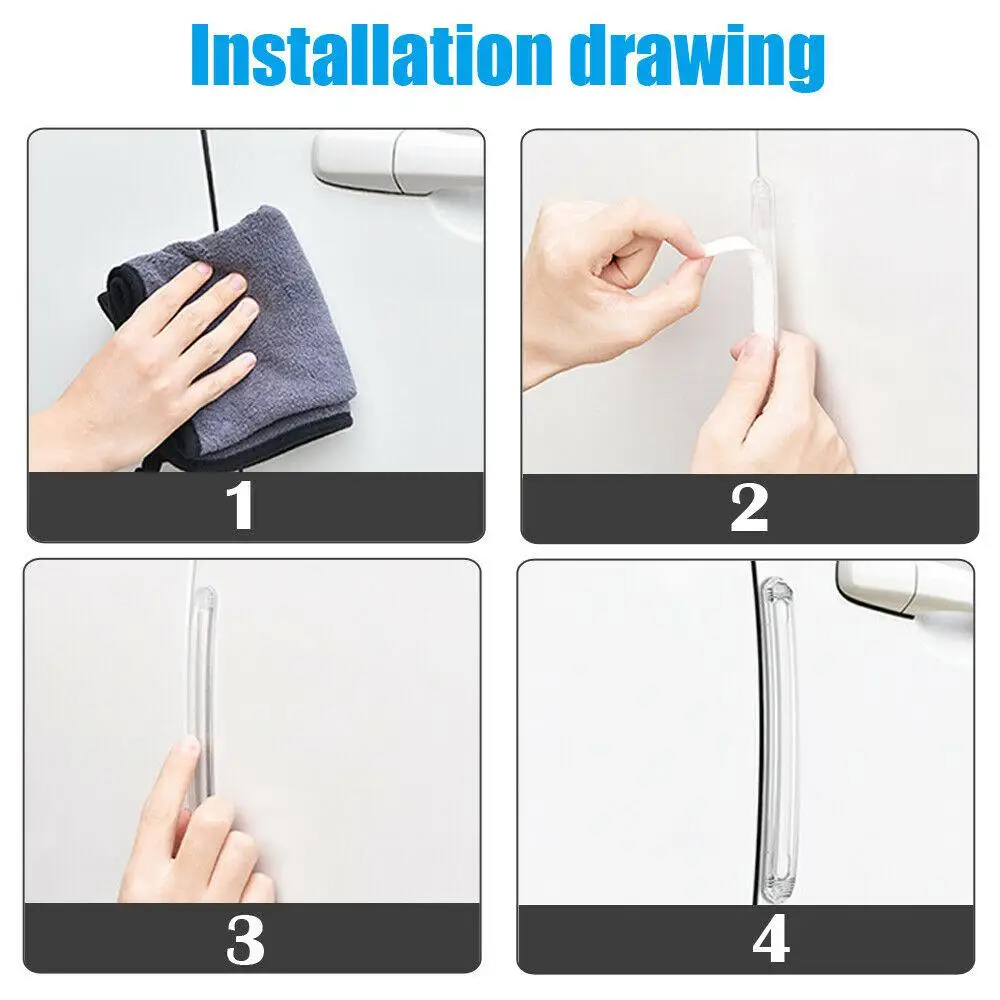 Installation drawing

1

2

3

4