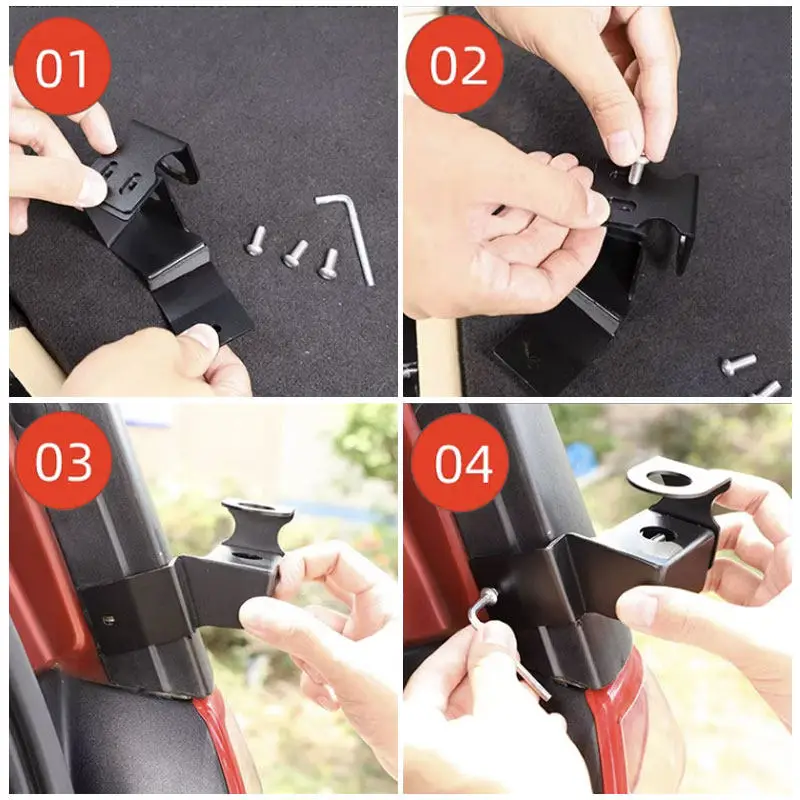 01

02

03

04