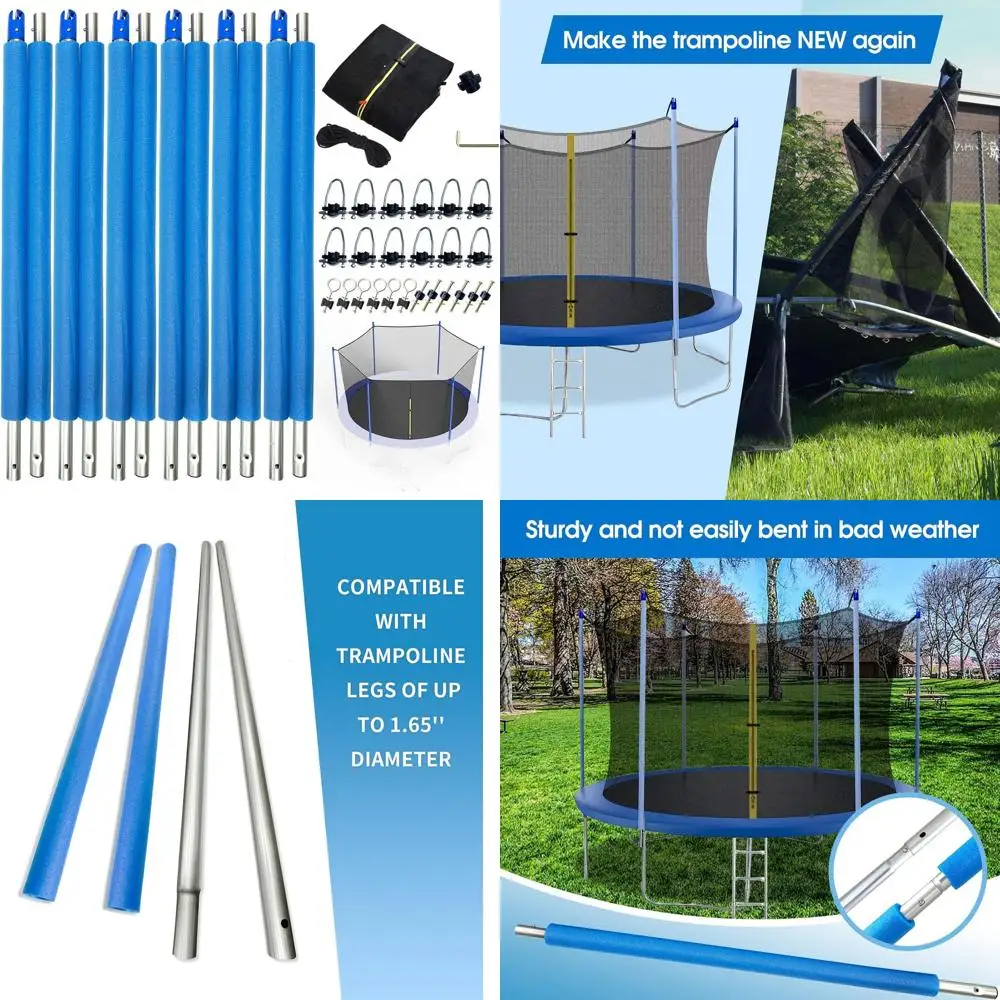 Make the trampoline NEW again

COMPATIBLE WITH TRAMPOLINE LEGS OF UP TO 1.65'' DIAMETER

Sturdy and not easily bent in bad weather