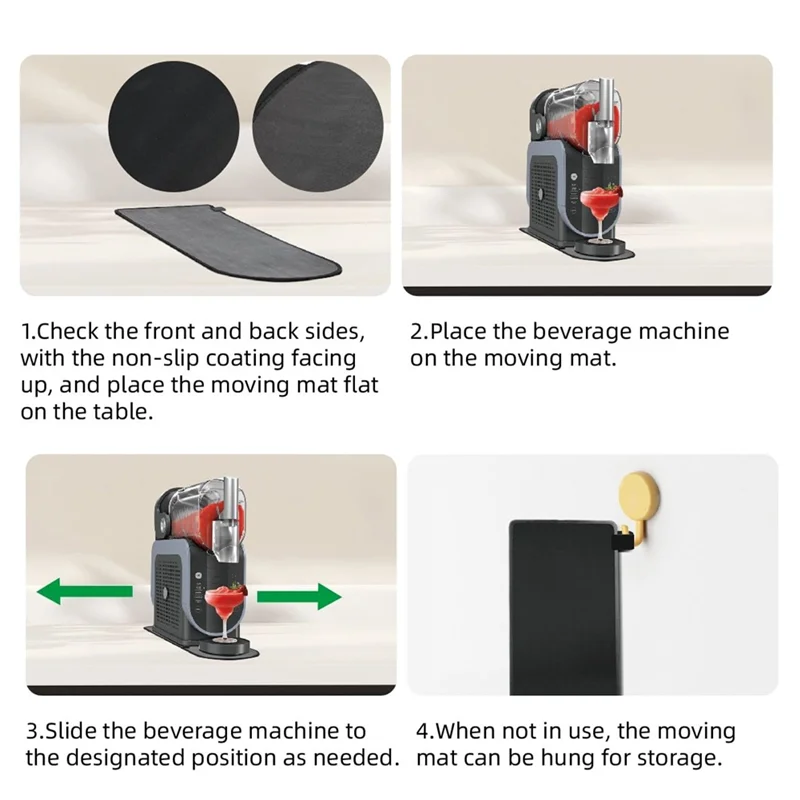 1.Check the front and back sides, with the non-slip coating facing up, and place the moving mat flat on the table.

2.Place the beverage machine on the moving mat.

3.Slide the beverage machine to the designated position as needed.

4.When not in use, the moving mat can be hung for storage.