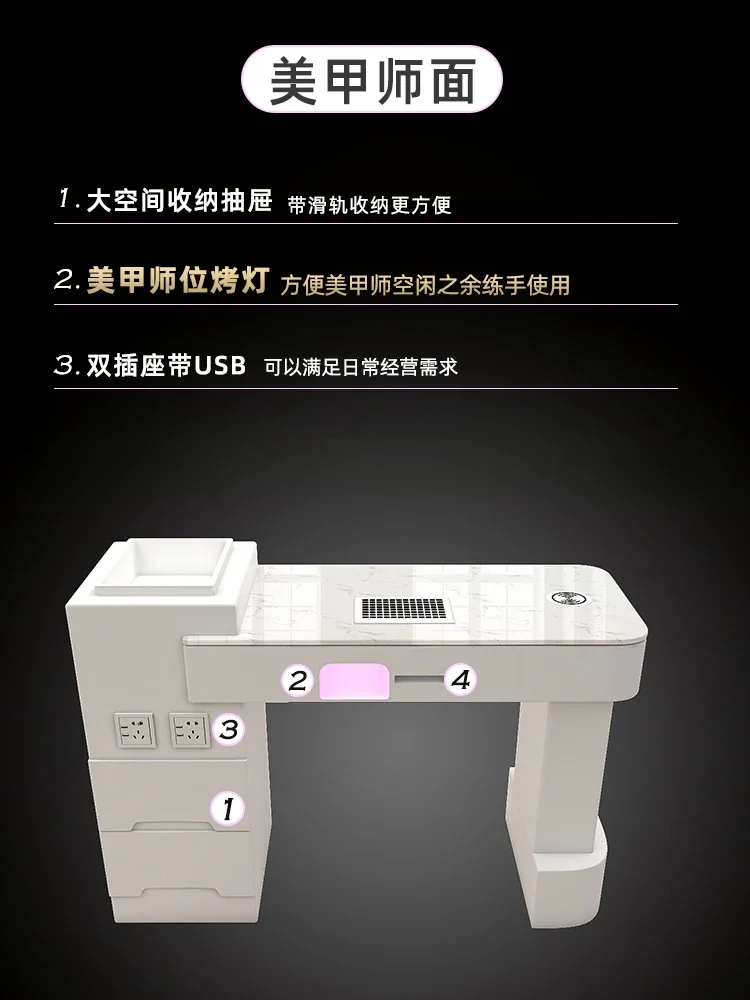 美甲师面

1. 大空间收纳抽屉 带滑轨收纳更方便

2. 美甲师位烤灯 方便美甲师空闲之余练手使用

3. 双插座带USB 可以满足日常经营需求

2

4

3

1