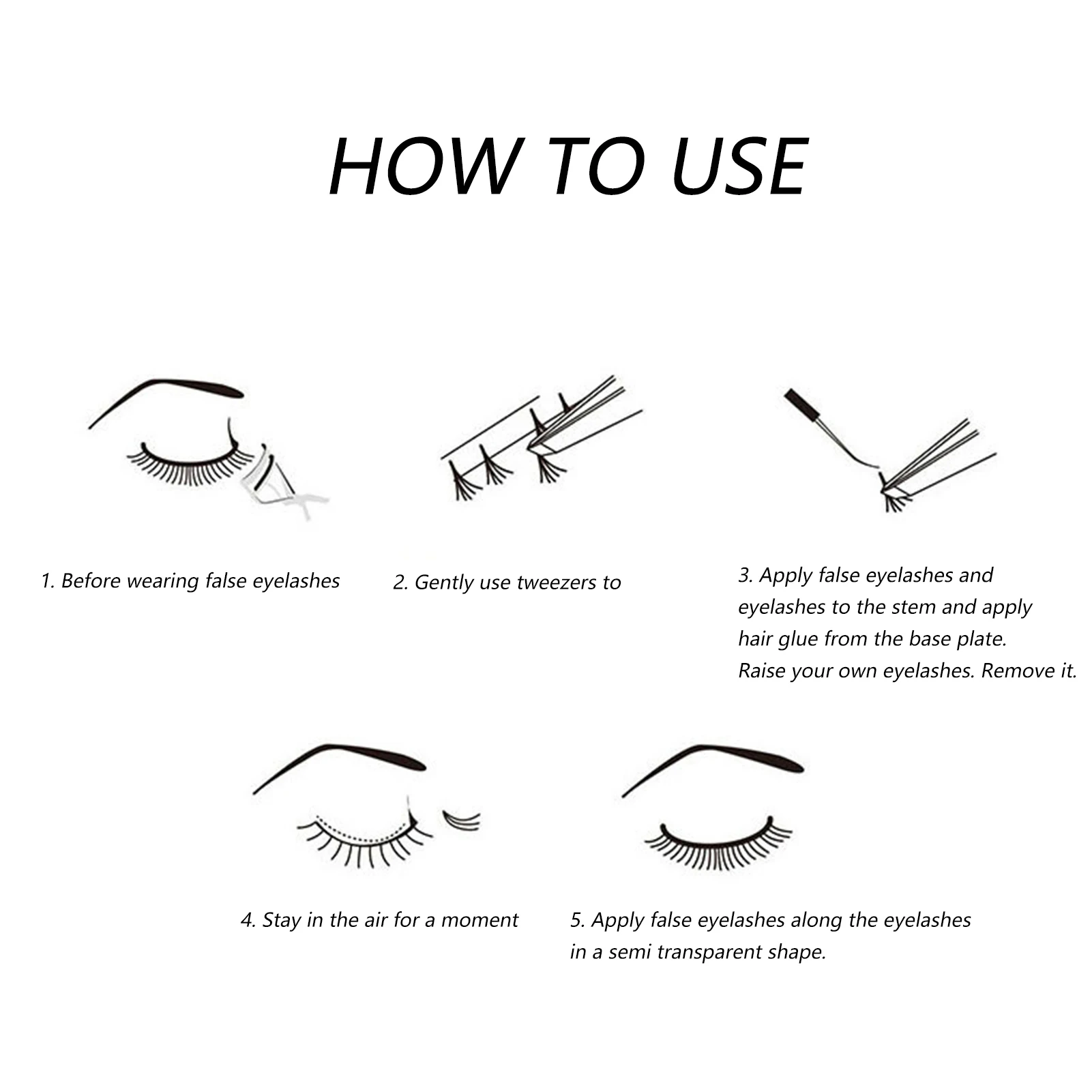 HOW TO USE

1. Before wearing false eyelashes

2. Gently use tweezers to

3. Apply false eyelashes and eyelashes to the stem and apply hair glue from the base plate. Raise your own eyelashes. Remove it.

4. Stay in the air for a moment

5. Apply false eyelashes along the eyelashes in a semi transparent shape.