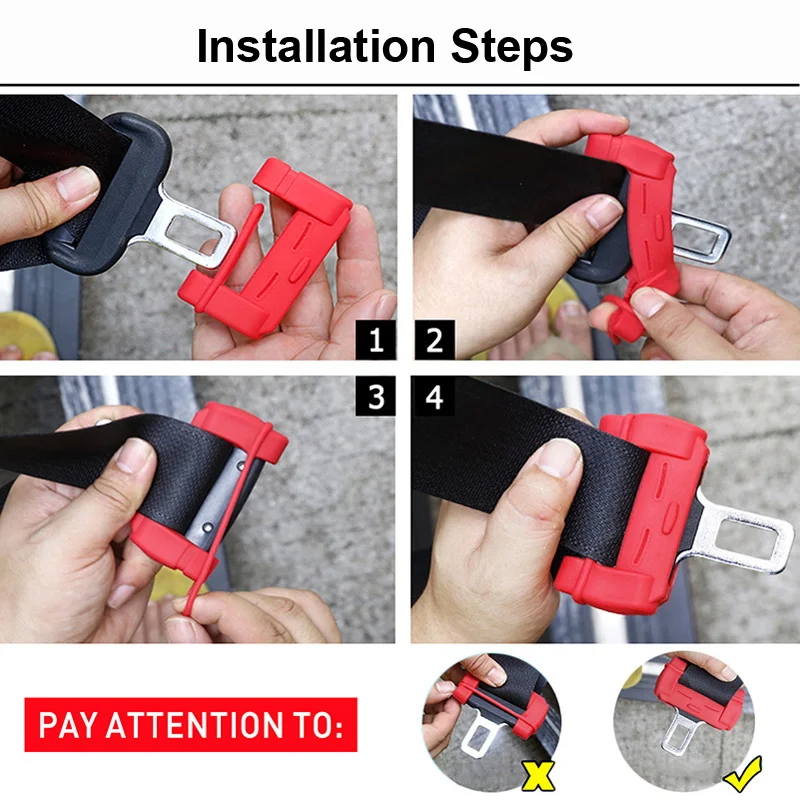 Installation Steps

1

2

3

4

PAY ATTENTION TO: