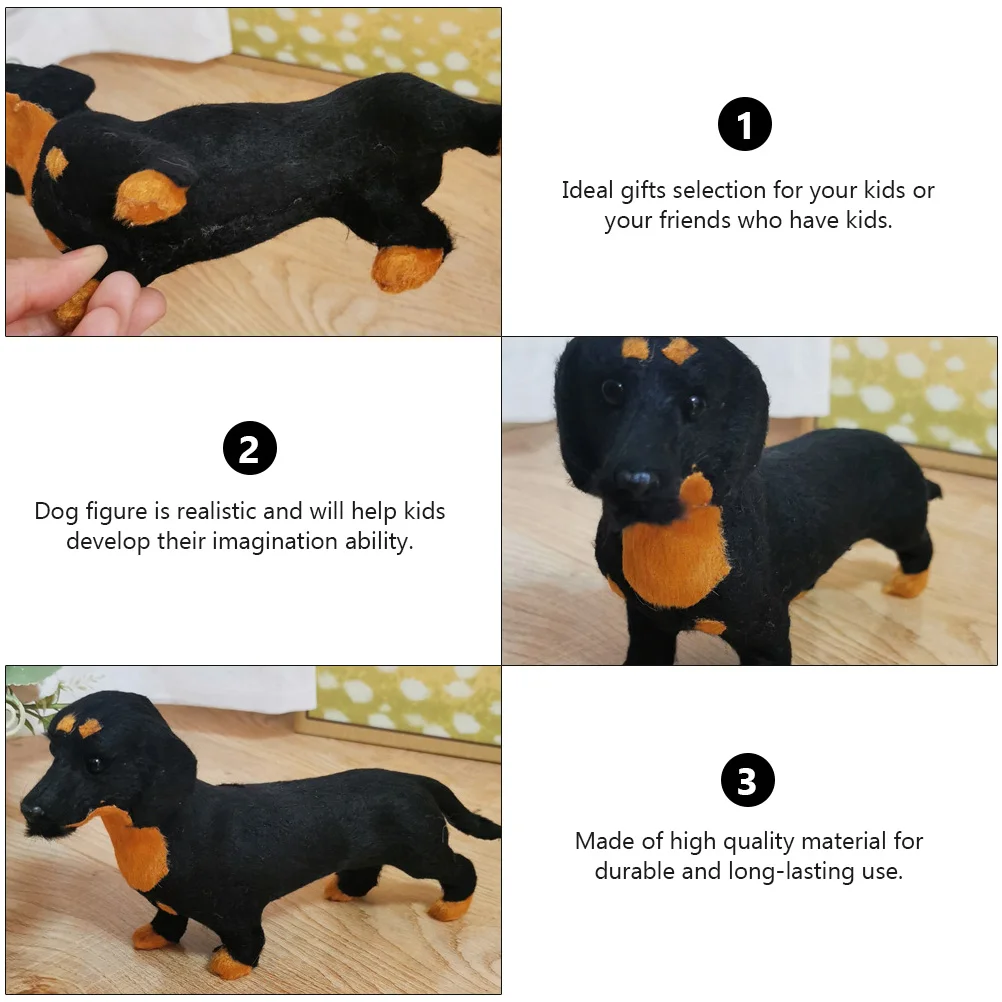 1

Ideal gifts selection for your kids or your friends who have kids.

2

Dog figure is realistic and will help kids develop their imagination ability.

3

Made of high quality material for durable and long-lasting use.