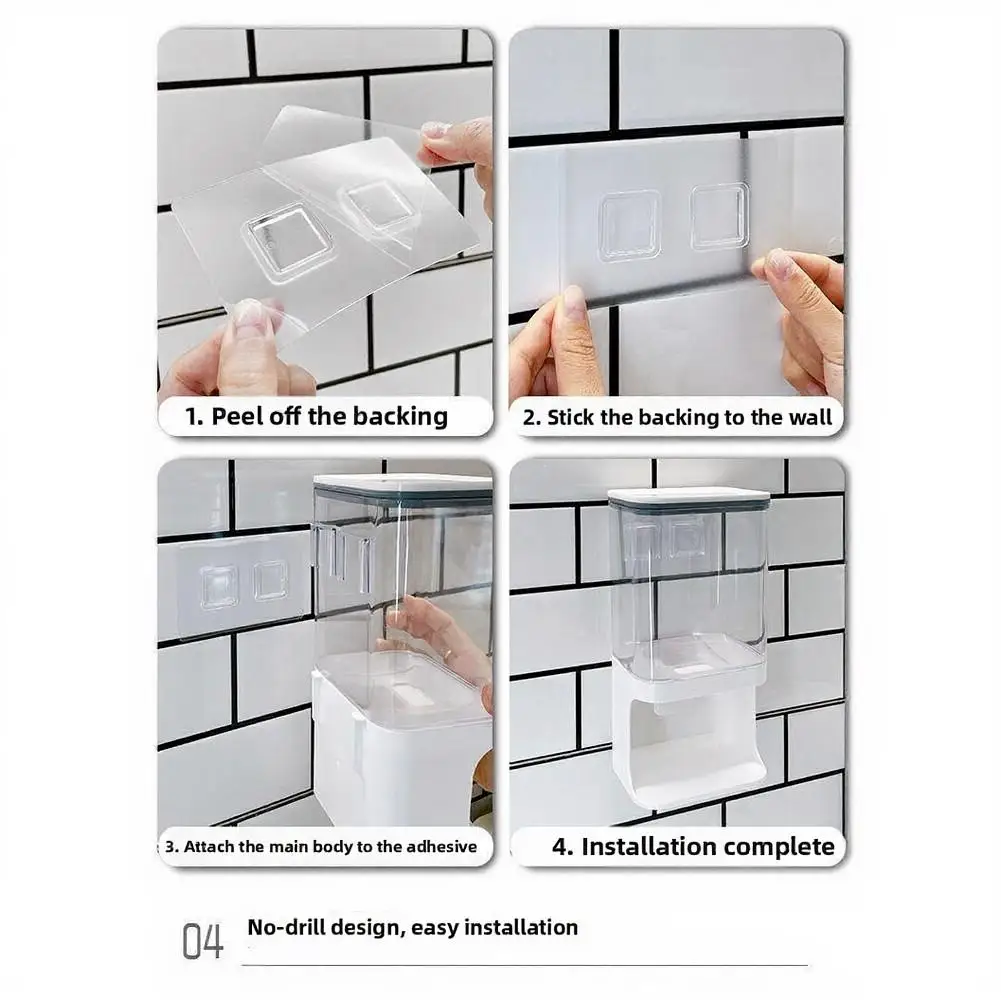 1. Peel off the backing

2. Stick the backing to the wall

3. Attach the main body to the adhesive

4. Installation complete

04 No-drill design, easy installation