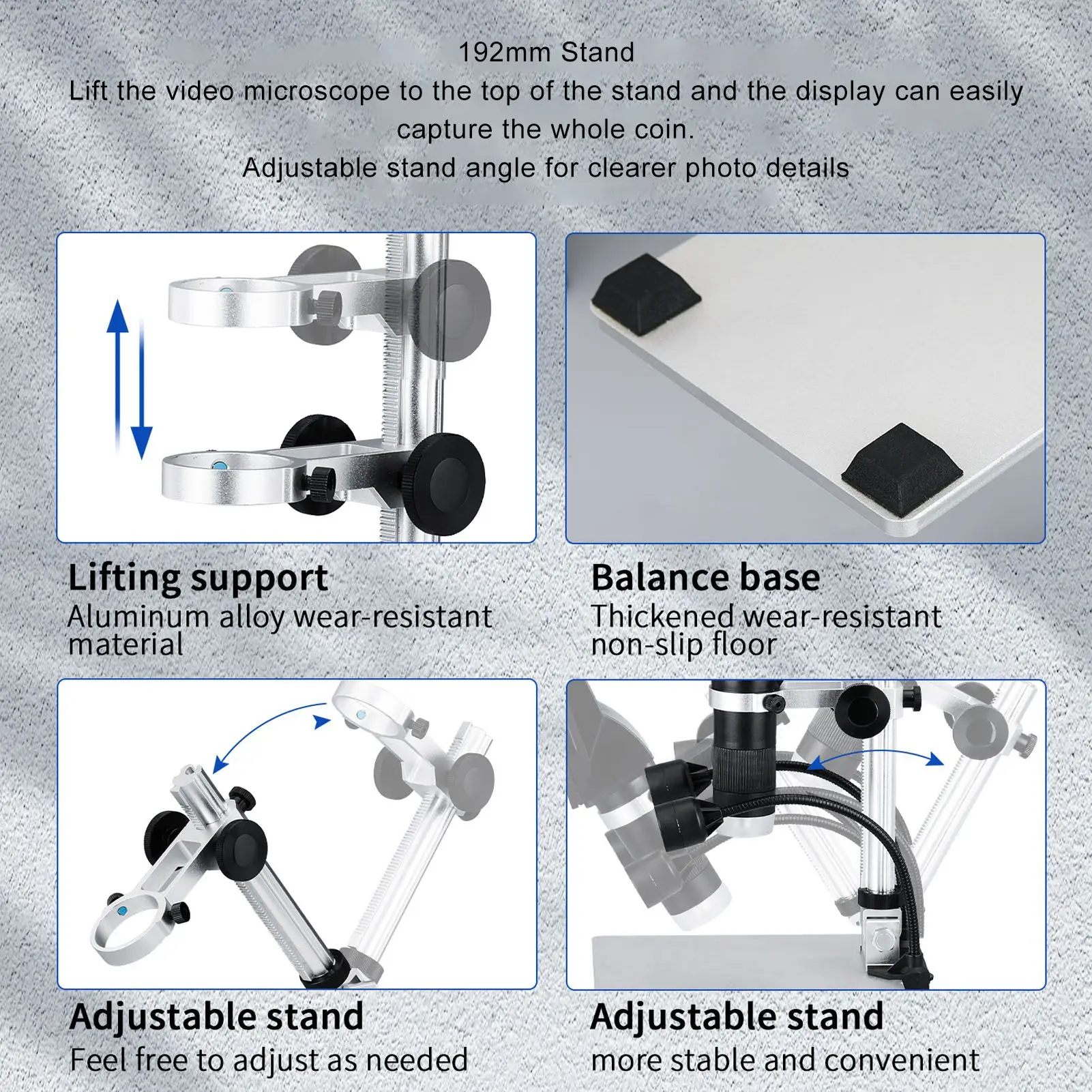 192mm Stand
Lift the video microscope to the top of the stand and the display can easily capture the whole coin.
Adjustable stand angle for clearer photo details

Lifting support
Aluminum alloy wear-resistant material

Balance base
Thickened wear-resistant non-slip floor

Adjustable stand
Feel free to adjust as needed

Adjustable stand
more stable and convenient