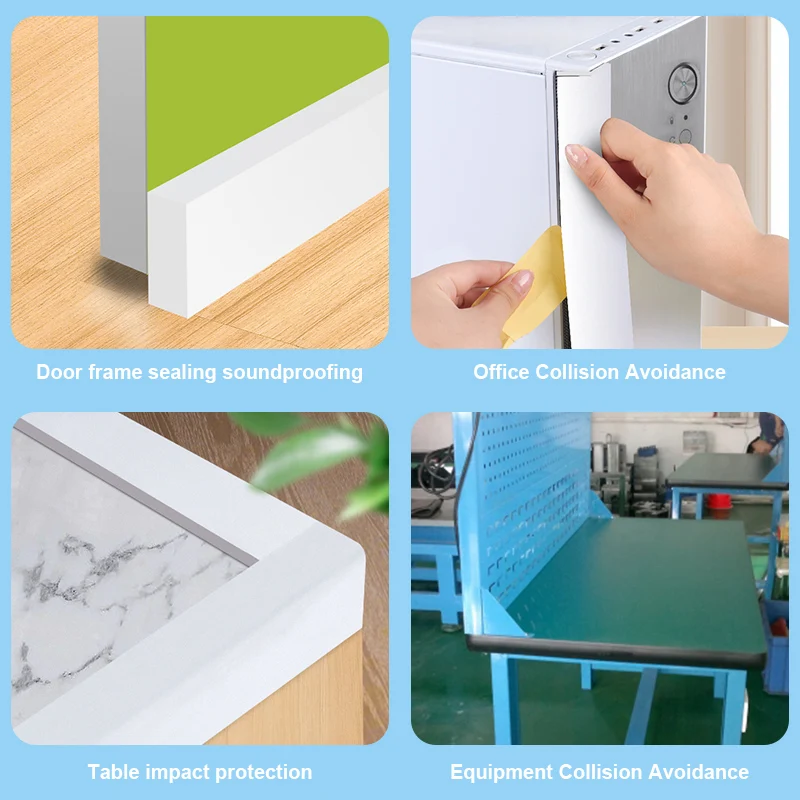 Door frame sealing soundproofing

Office Collision Avoidance

Table impact protection

Equipment Collision Avoidance