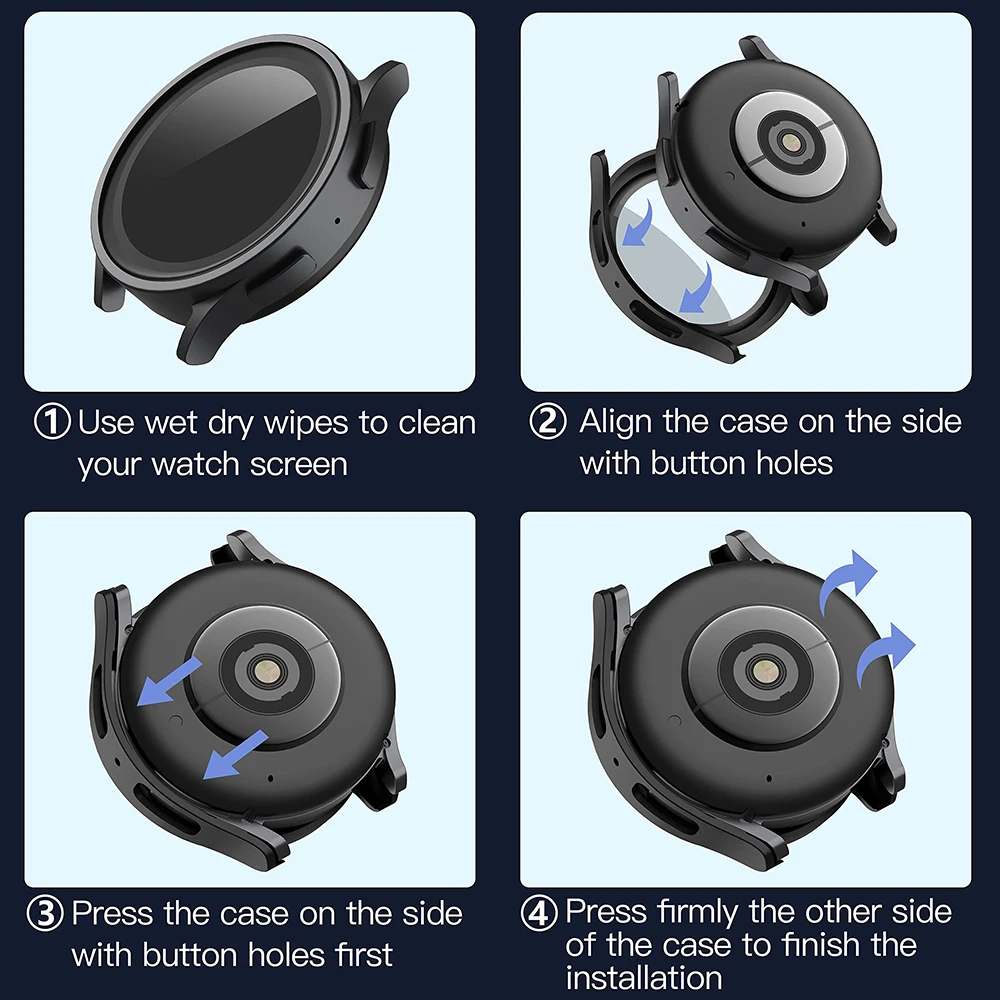 ① Use wet dry wipes to clean your watch screen

② Align the case on the side with button holes

③ Press the case on the side with button holes first

④ Press firmly the other side of the case to finish the installation