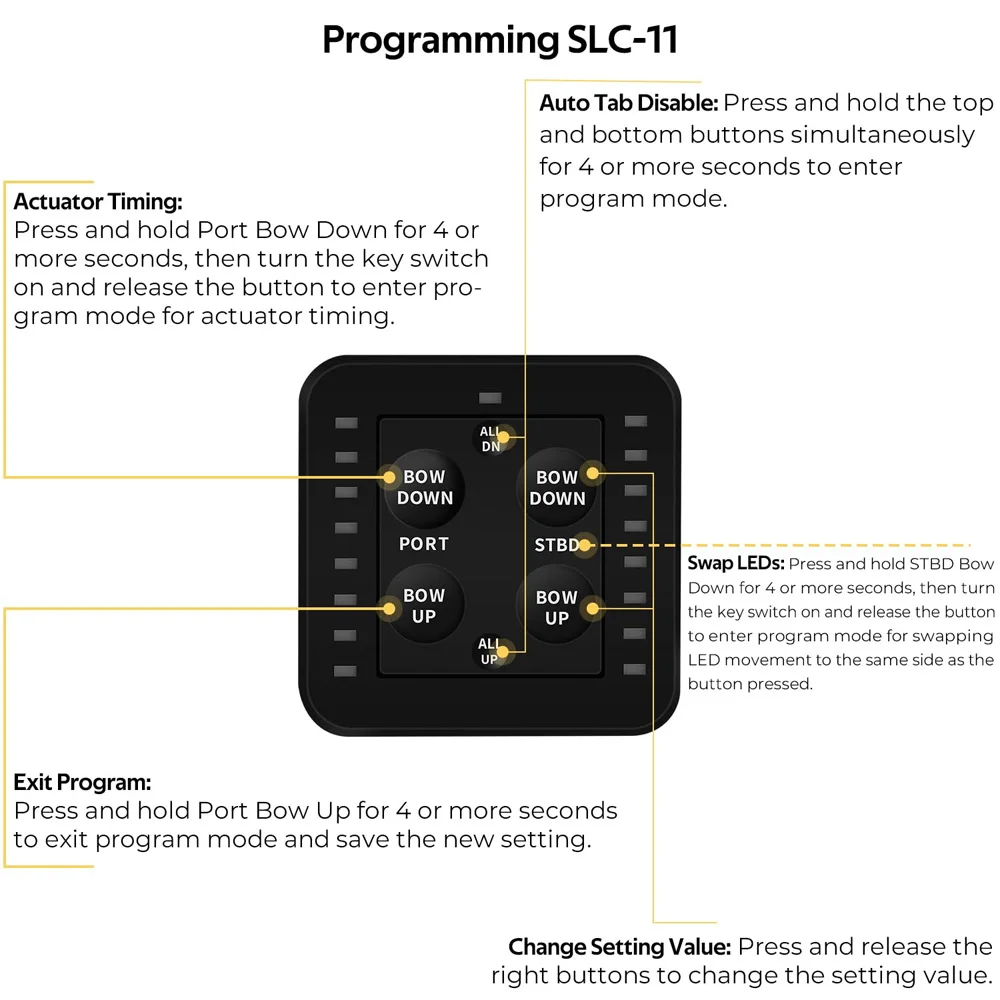 Programming SLC-11

Auto Tab Disable: Press and hold the top and bottom buttons simultaneously for 4 or more seconds to enter program mode.

Actuator Timing:
Press and hold Port Bow Down for 4 or more seconds, then turn the key switch on and release the button to enter program mode for actuator timing.

ALL DN

BOW DOWN

BOW DOWN

PORT

STBD

BOW UP

BOW UP

ALL UP

Swap LEDs: Press and hold STBD Bow Down for 4 or more seconds, then turn the key switch on and release the button to enter program mode for swapping LED movement to the same side as the button pressed.

Exit Program:
Press and hold Port Bow Up for 4 or more seconds to exit program mode and save the new setting.

Change Setting Value: Press and release the right buttons to change the setting value.