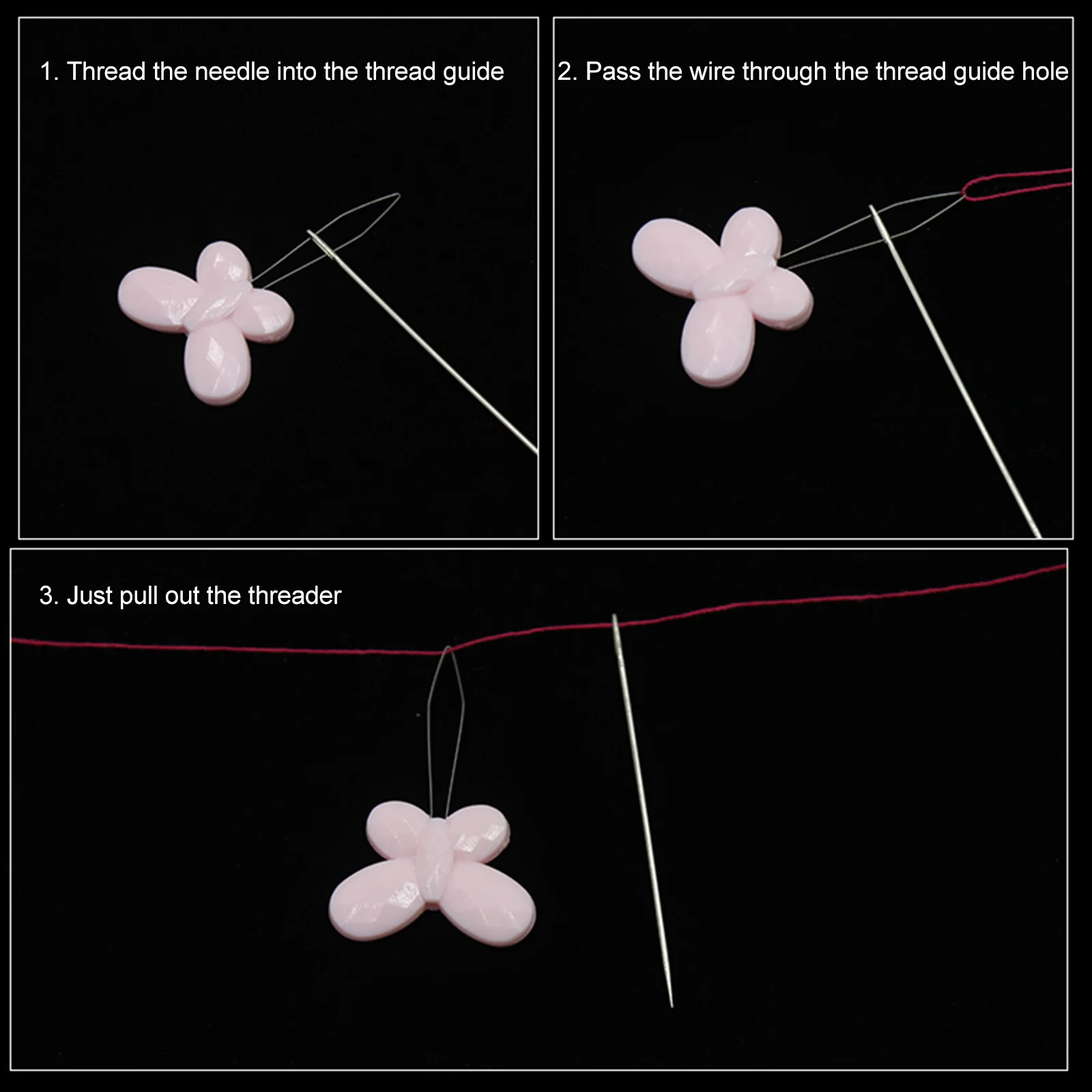 1. Thread the needle into the thread guide

2. Pass the wire through the thread guide hole

3. Just pull out the threader