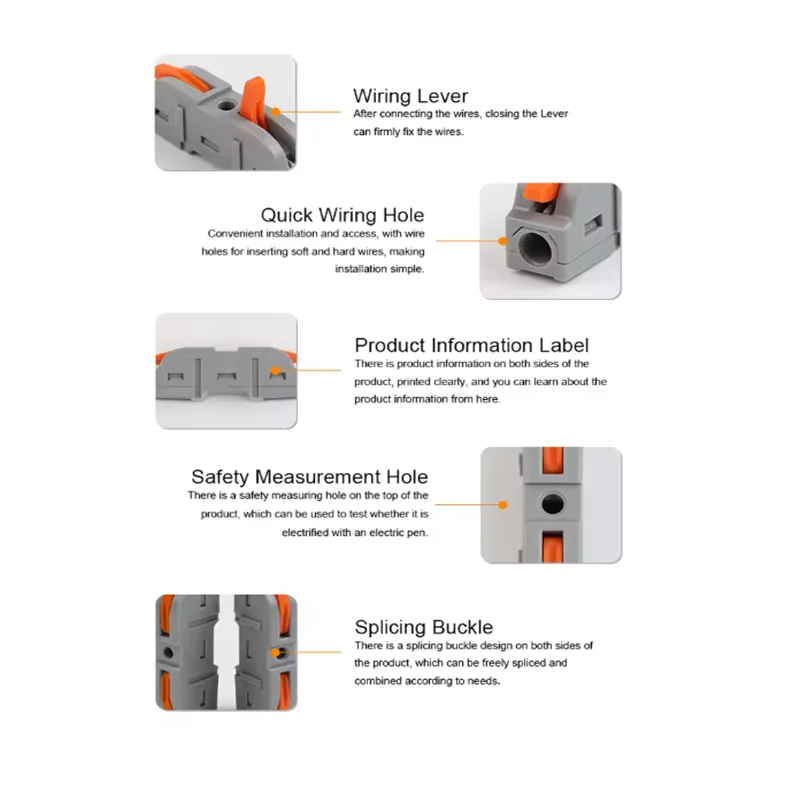 Wiring Lever
After connecting the wires, closing the Lever can firmly fix the wires.

Quick Wiring Hole
Convenient installation and access, with wire holes for inserting soft and hard wires, making installation simple.

Product Information Label
There is product information on both sides of the product, printed clearly, and you can learn about the product information from here.

Safety Measurement Hole
There is a safety measuring hole on the top of the product, which can be used to test whether it is electrified with an electric pen.

Splicing Buckle
There is a splicing buckle design on both sides of the product, which can be freely spliced and combined according to needs.