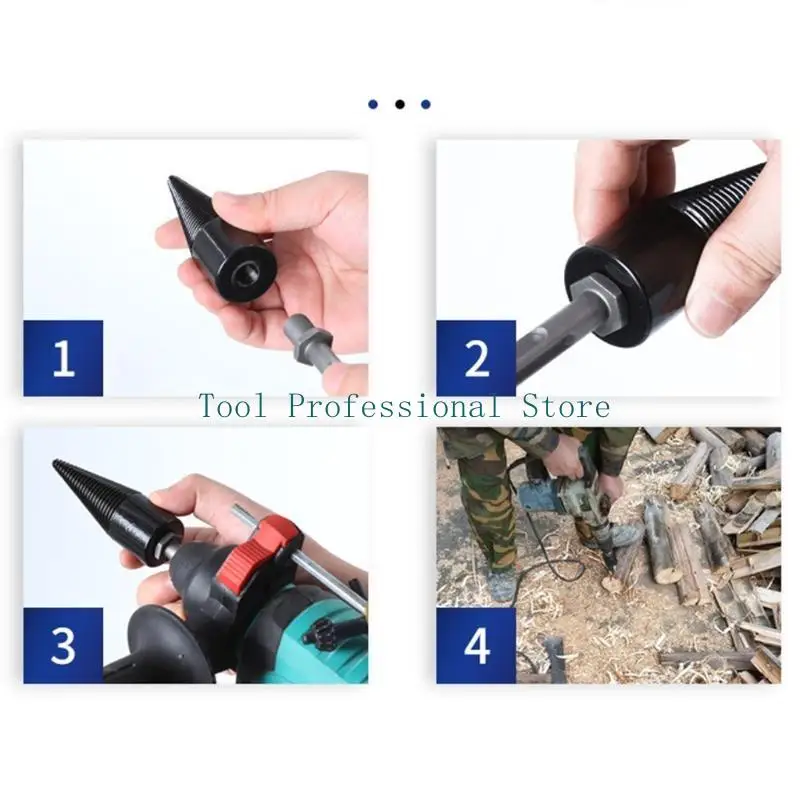 1

2

Tool Professional Store

3

4