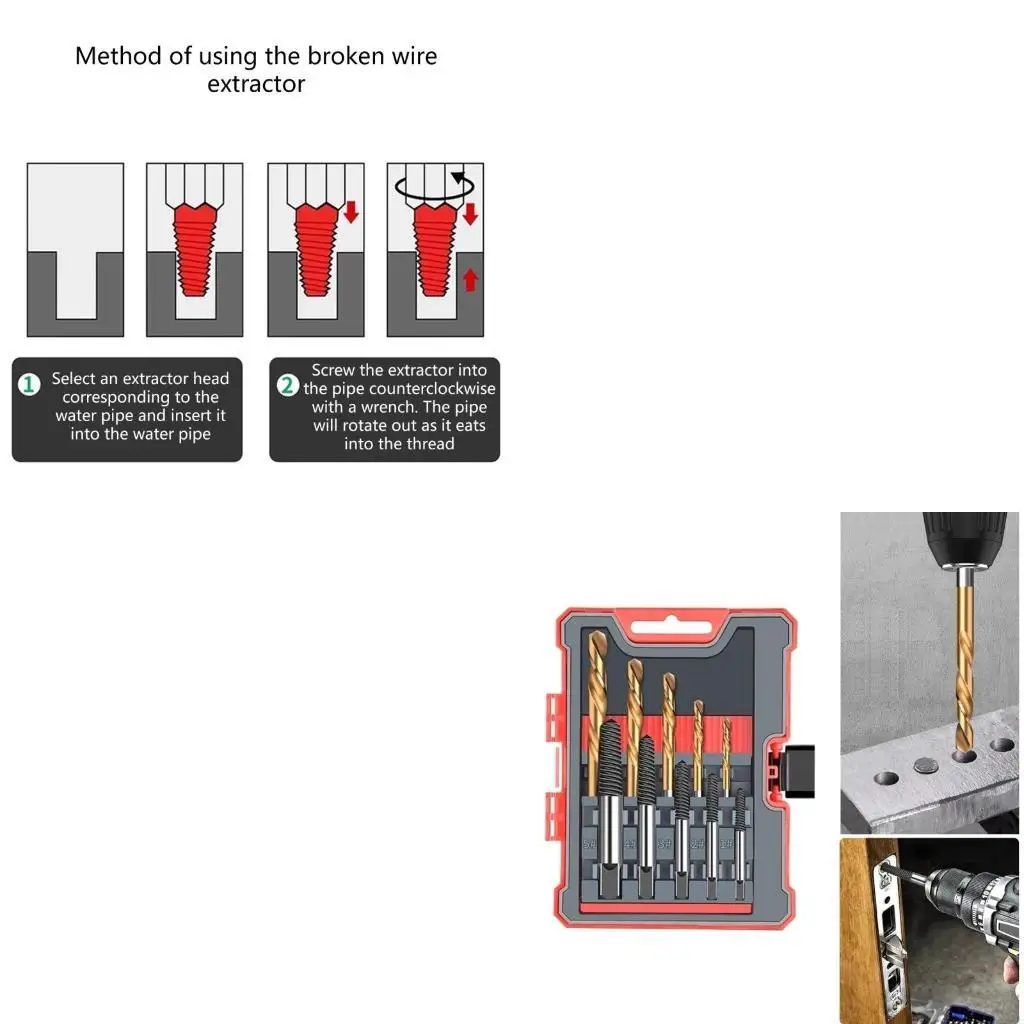 Method of using the broken wire extractor

1 Select an extractor head corresponding to the water pipe and insert it into the water pipe

2 Screw the extractor into the pipe counterclockwise with a wrench. The pipe will rotate out as it eats into the thread

5# 4# 3# 2# 1#