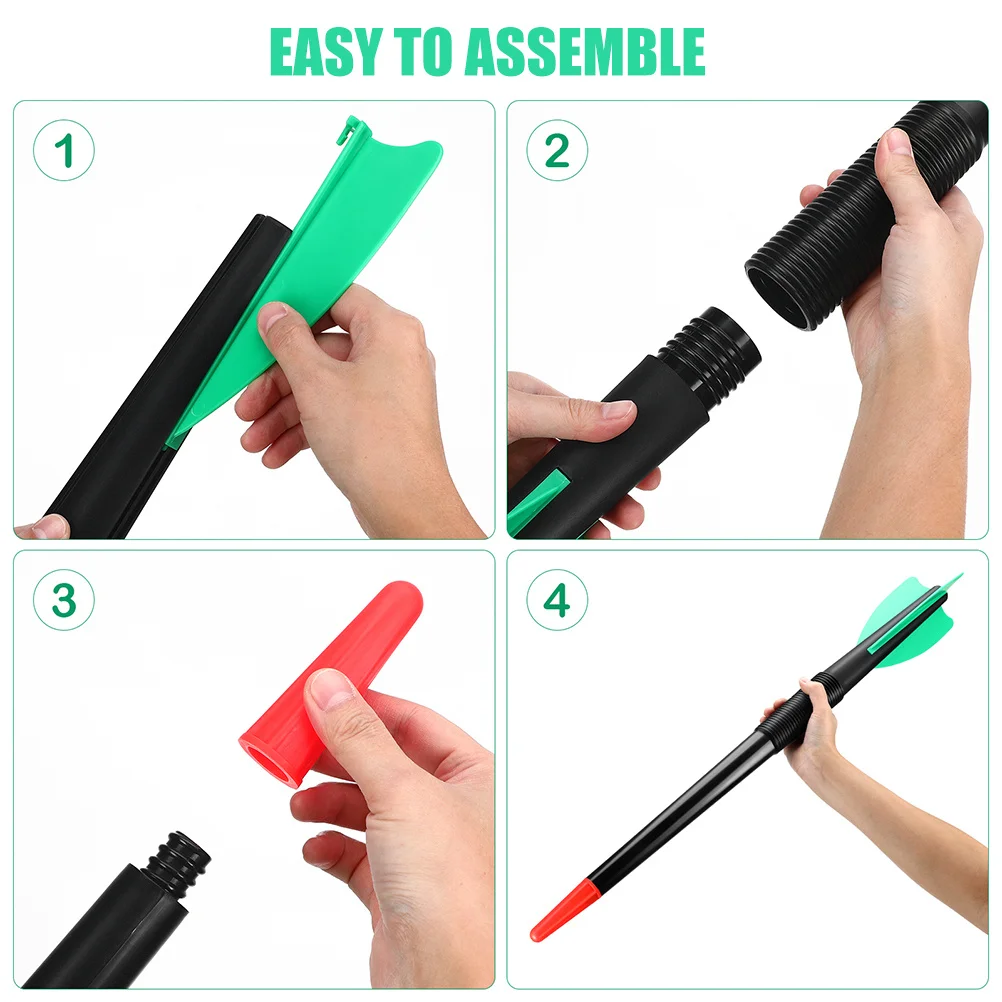 EASY TO ASSEMBLE

1

2

3

4