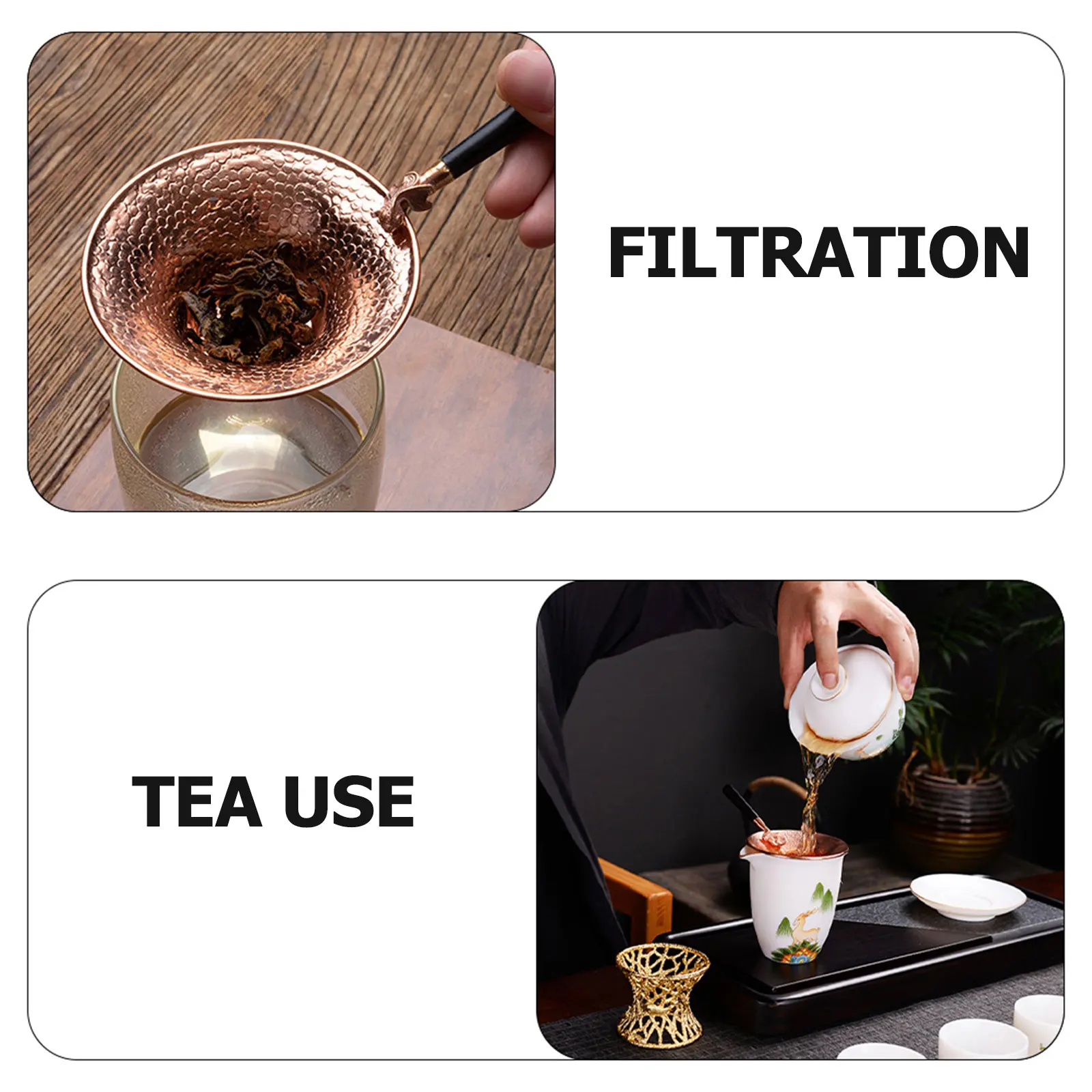 FILTRATION

TEA USE