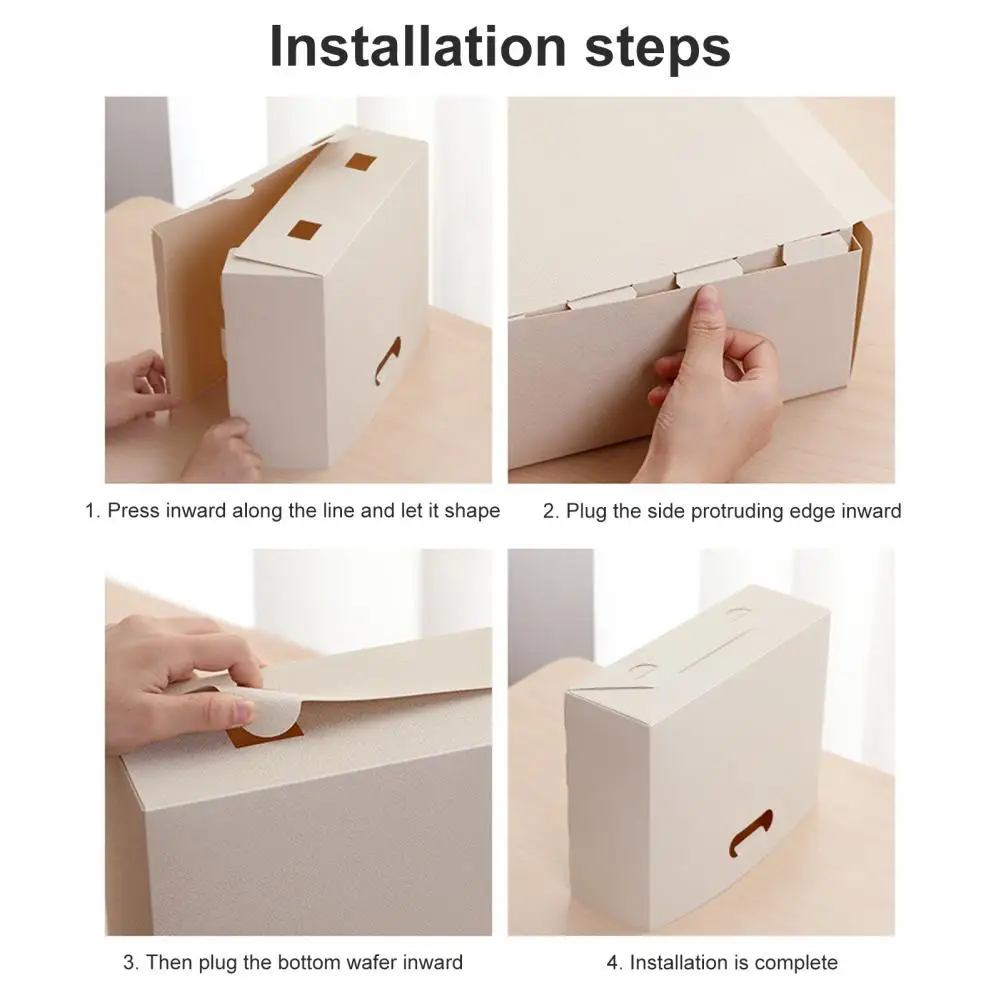 Installation steps

1. Press inward along the line and let it shape

2. Plug the side protruding edge inward

3. Then plug the bottom wafer inward

4. Installation is complete