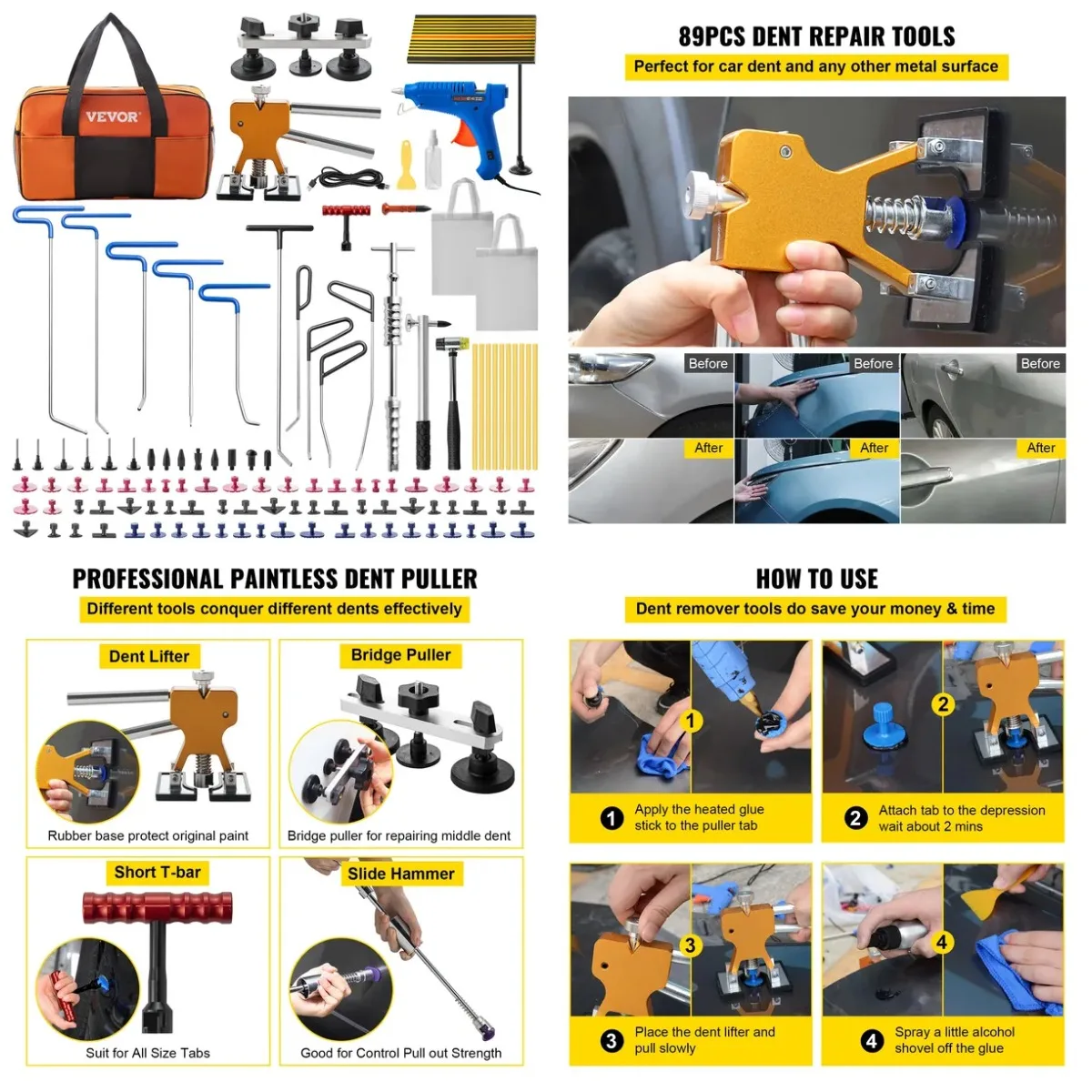 VEVOR

89PCS DENT REPAIR TOOLS
Perfect for car dent and any other metal surface

Before
Before
Before
After
After
After

PROFESSIONAL PAINTLESS DENT PULLER
Different tools conquer different dents effectively

Dent Lifter
Rubber base protect original paint

Bridge Puller
Bridge puller for repairing middle dent

Short T-bar
Suit for All Size Tabs

Slide Hammer
Good for Control Pull out Strength

HOW TO USE
Dent remover tools do save your money & time

1
1 Apply the heated glue stick to the puller tab

2
2 Attach tab to the depression wait about 2 mins

3
3 Place the dent lifter and pull slowly

4
4 Spray a little alcohol shovel off the glue