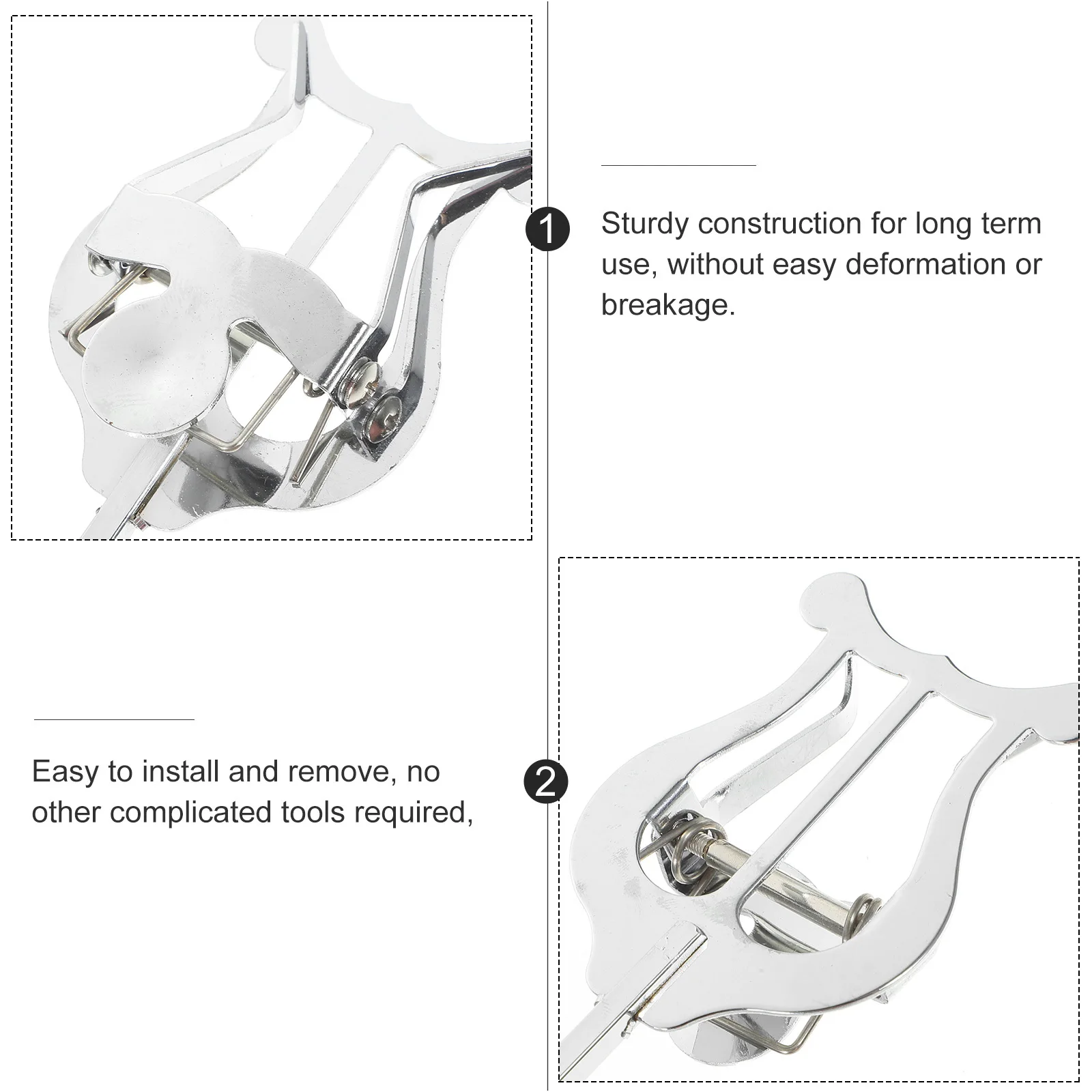 1

Sturdy construction for long term use, without easy deformation or breakage.

Easy to install and remove, no other complicated tools required,

2