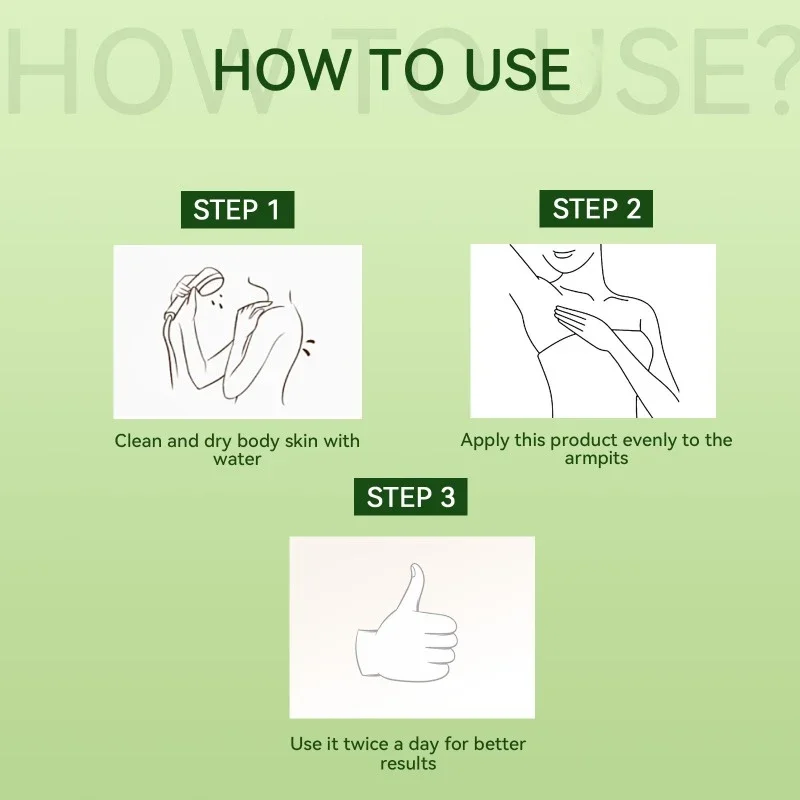 HOW TO USE?

HOW TO USE

STEP 1

Clean and dry body skin with water

STEP 2

Apply this product evenly to the armpits

STEP 3

Use it twice a day for better results