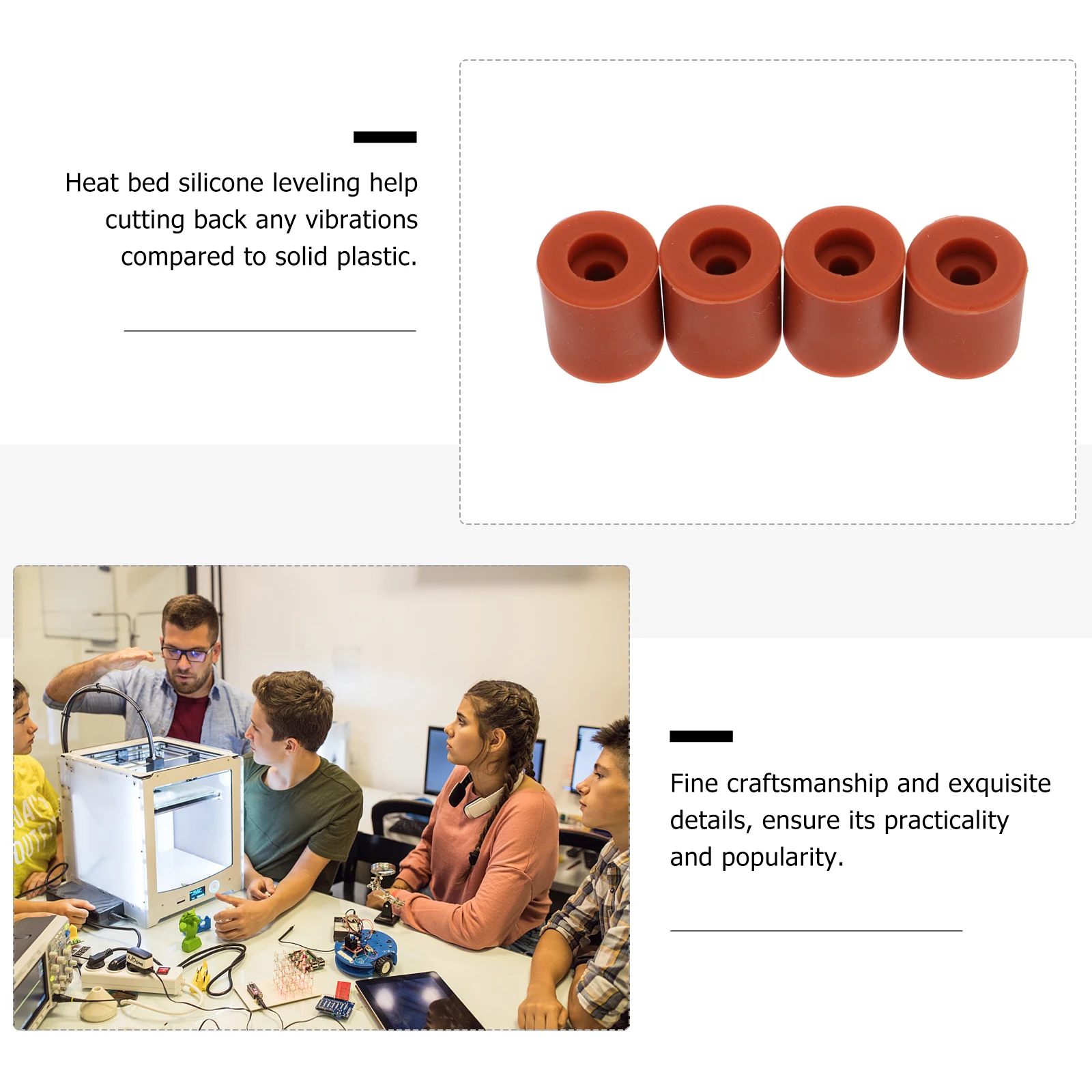 Heat bed silicone leveling help cutting back any vibrations compared to solid plastic.

Fine craftsmanship and exquisite details, ensure its practicality and popularity.