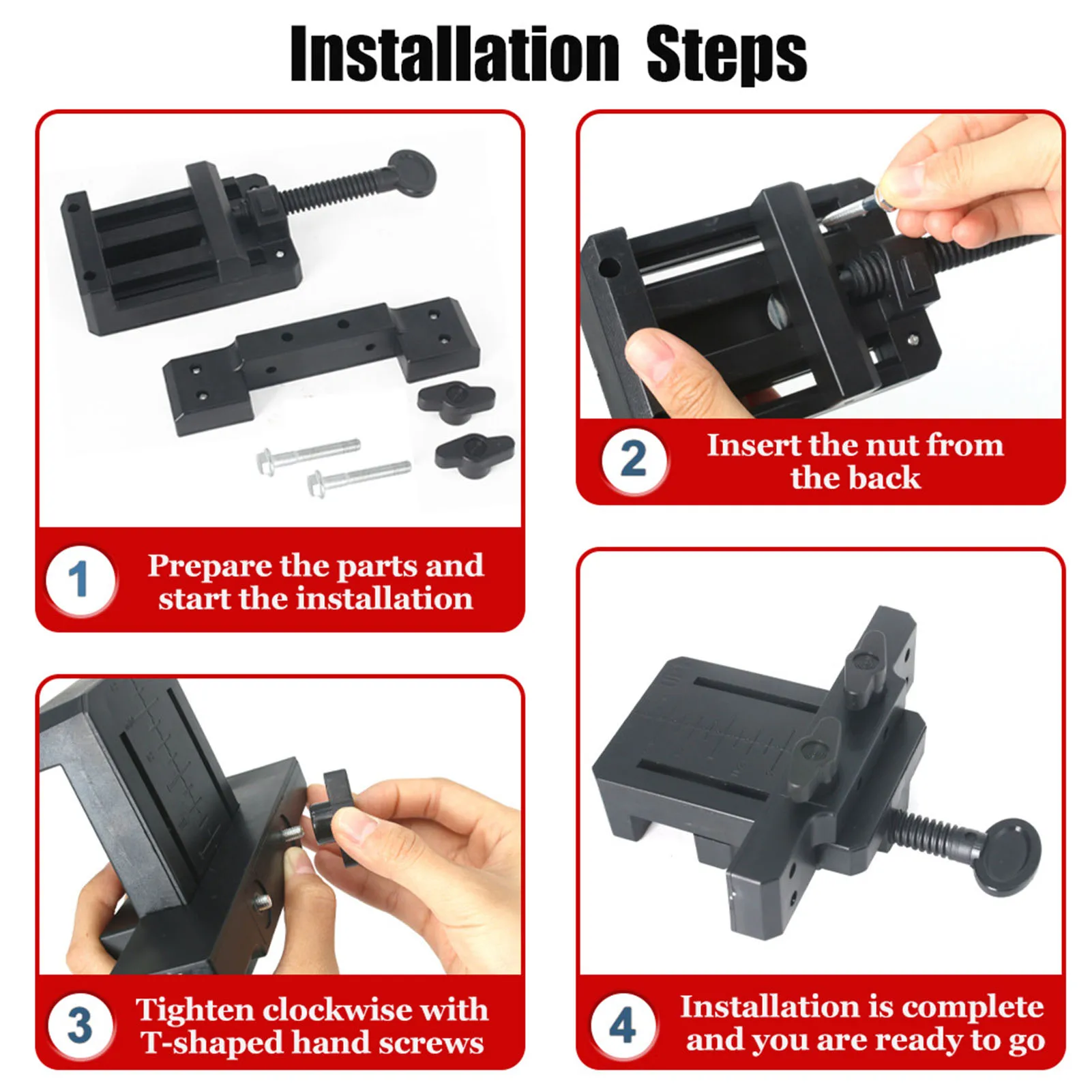 Installation Steps

1 Prepare the parts and start the installation

2 Insert the nut from the back

3 Tighten clockwise with T-shaped hand screws

4 Installation is complete and you are ready to go