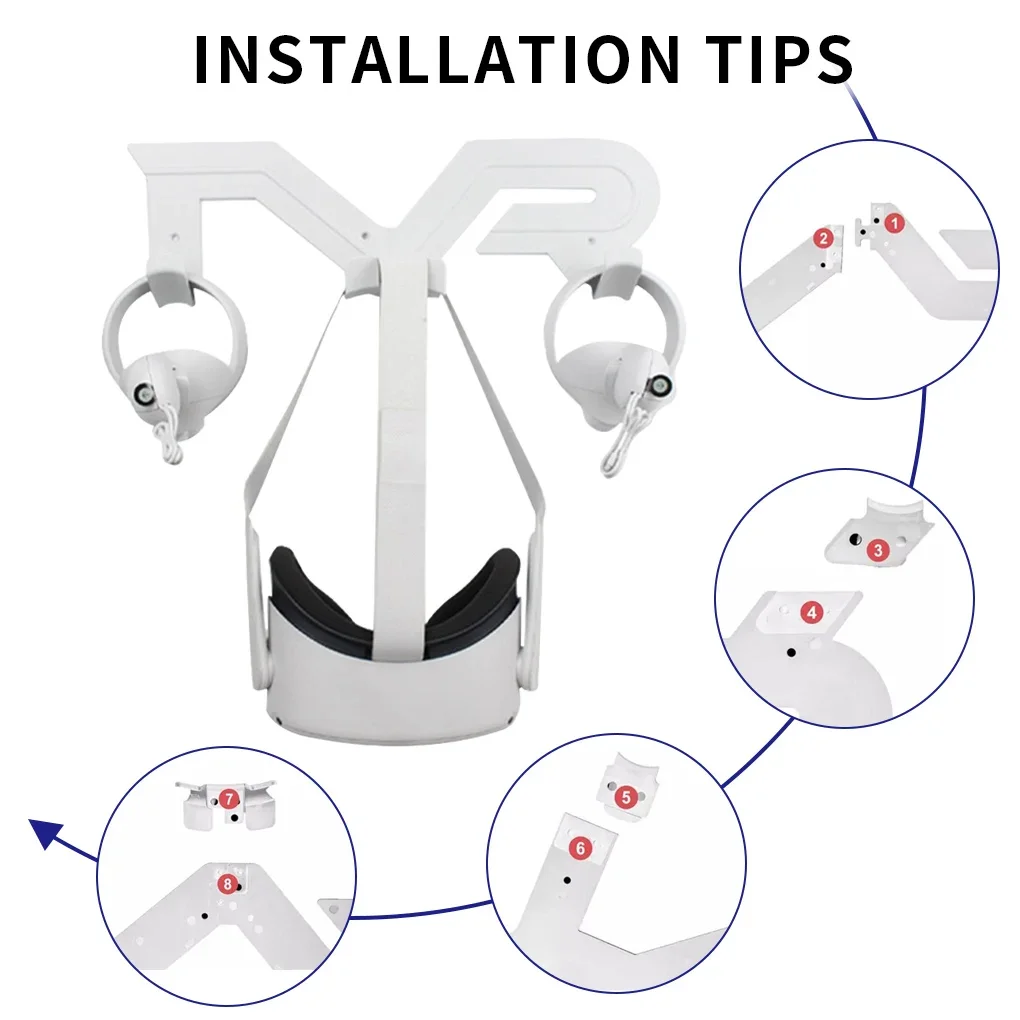 INSTALLATION TIPS

2 1

3

4

5

6

7

8