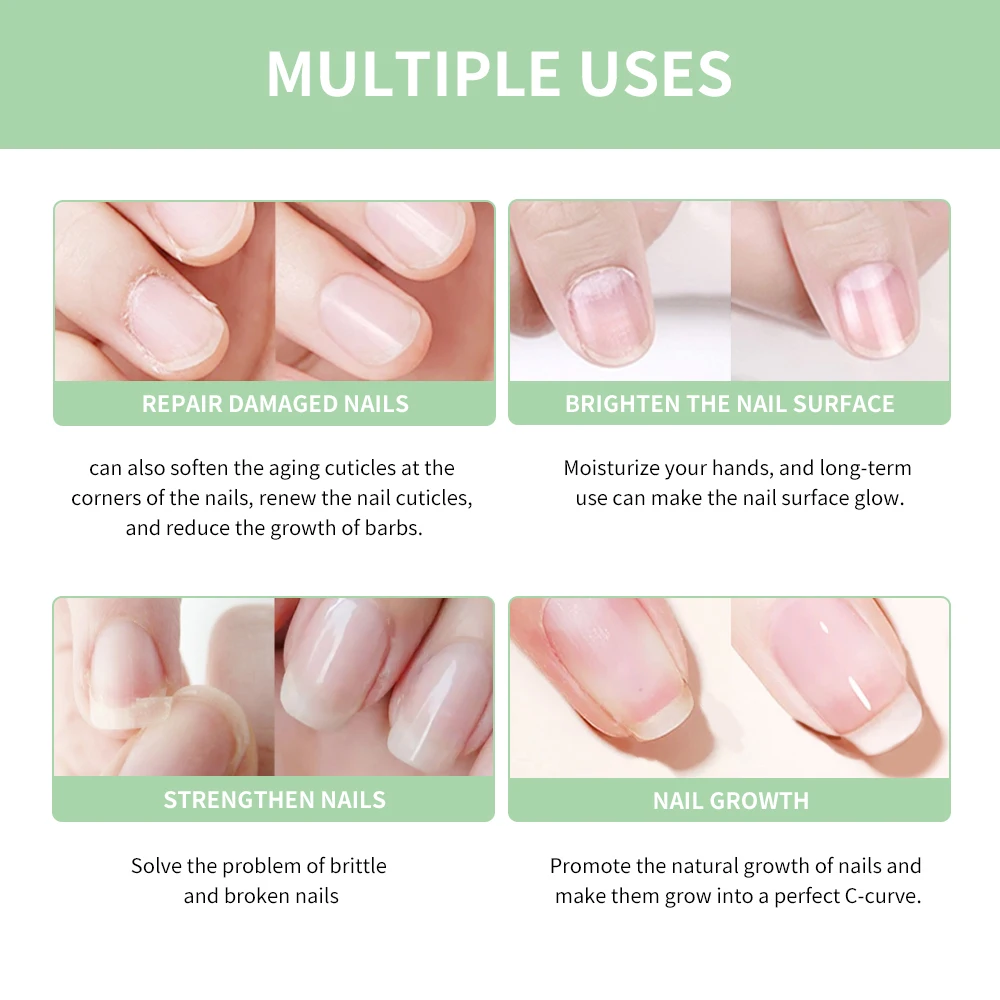 MULTIPLE USES

REPAIR DAMAGED NAILS

can also soften the aging cuticles at the corners of the nails, renew the nail cuticles, and reduce the growth of barbs.

BRIGHTEN THE NAIL SURFACE

Moisturize your hands, and long-term use can make the nail surface glow.

STRENGTHEN NAILS

Solve the problem of brittle and broken nails

NAIL GROWTH

Promote the natural growth of nails and make them grow into a perfect C-curve.