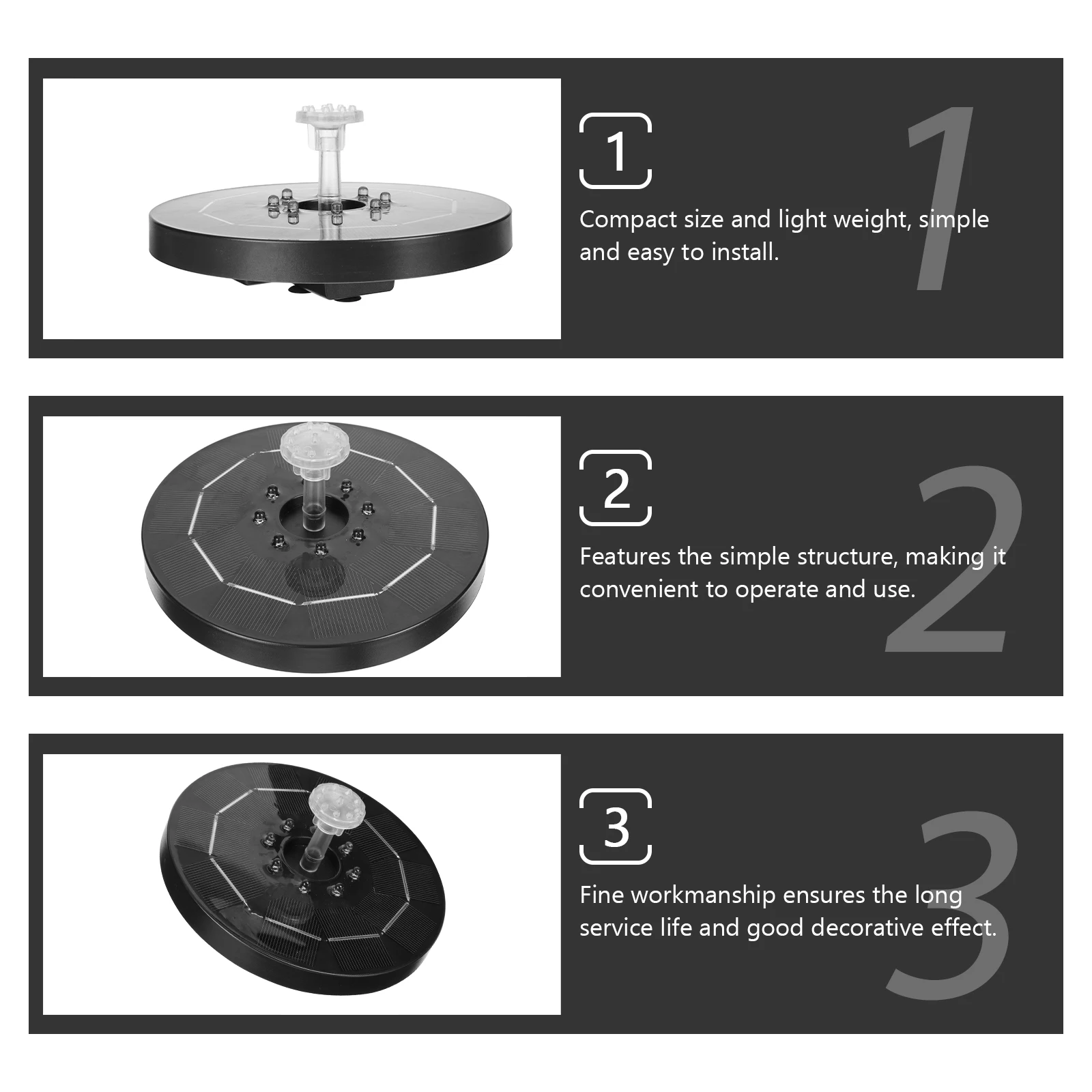 1

1

Compact size and light weight, simple and easy to install.

2

2

Features the simple structure, making it convenient to operate and use.

3

3

Fine workmanship ensures the long service life and good decorative effect.