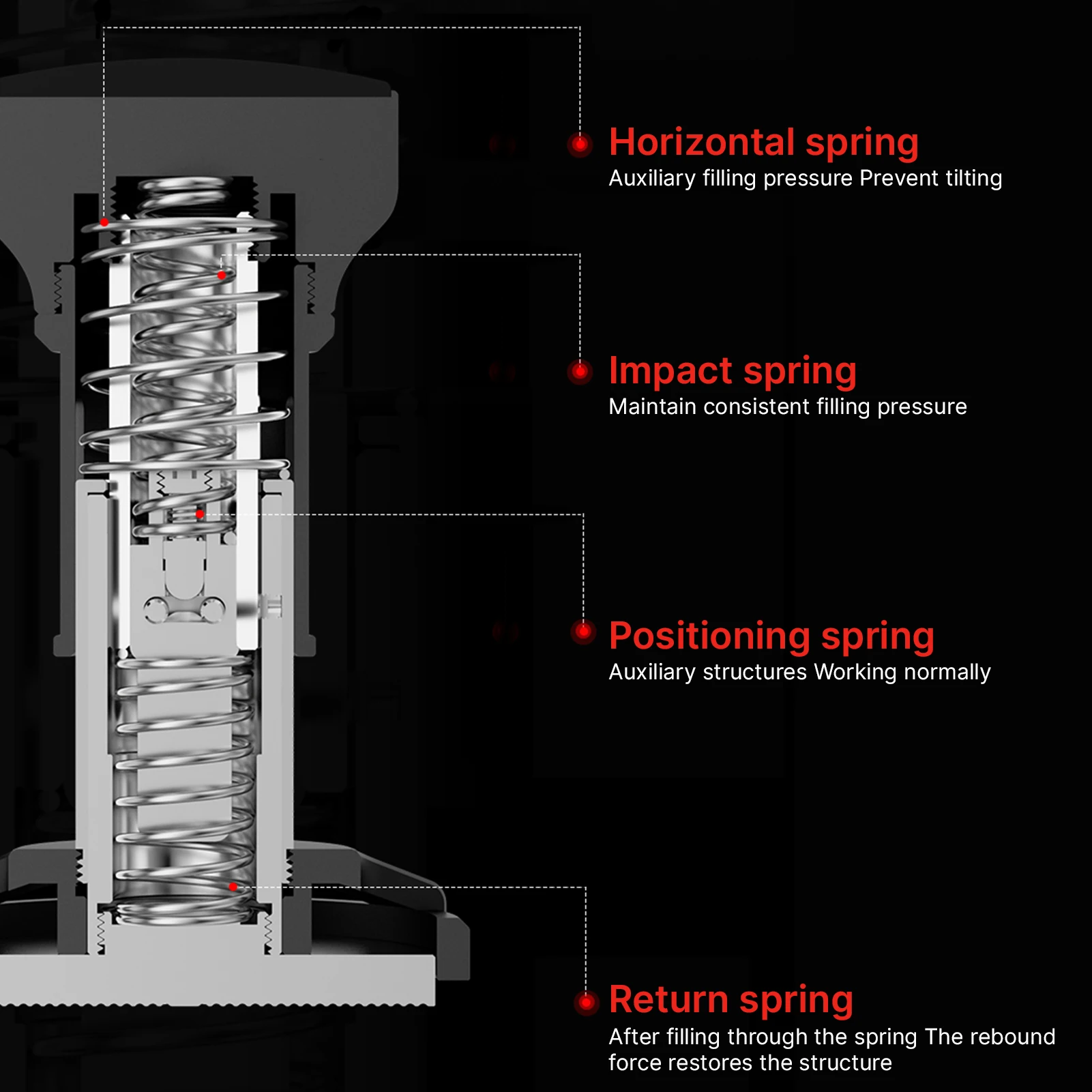 Horizontal spring
Auxiliary filling pressure Prevent tilting

Impact spring
Maintain consistent filling pressure

Positioning spring
Auxiliary structures Working normally

Return spring
After filling through the spring The rebound force restores the structure