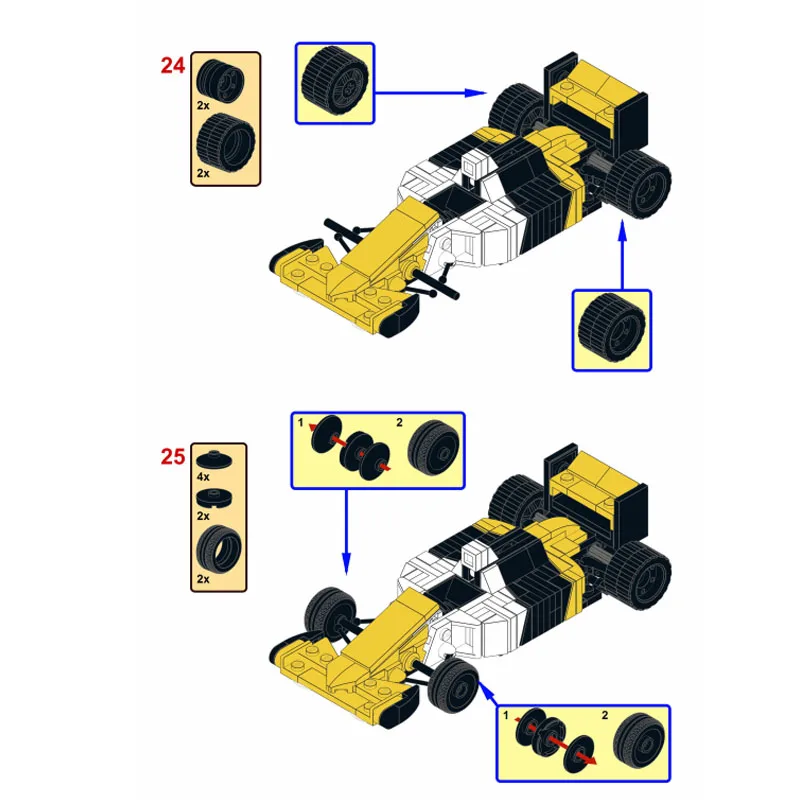 24

2x

2x

25

4x

2x

2x

1 2

1 2