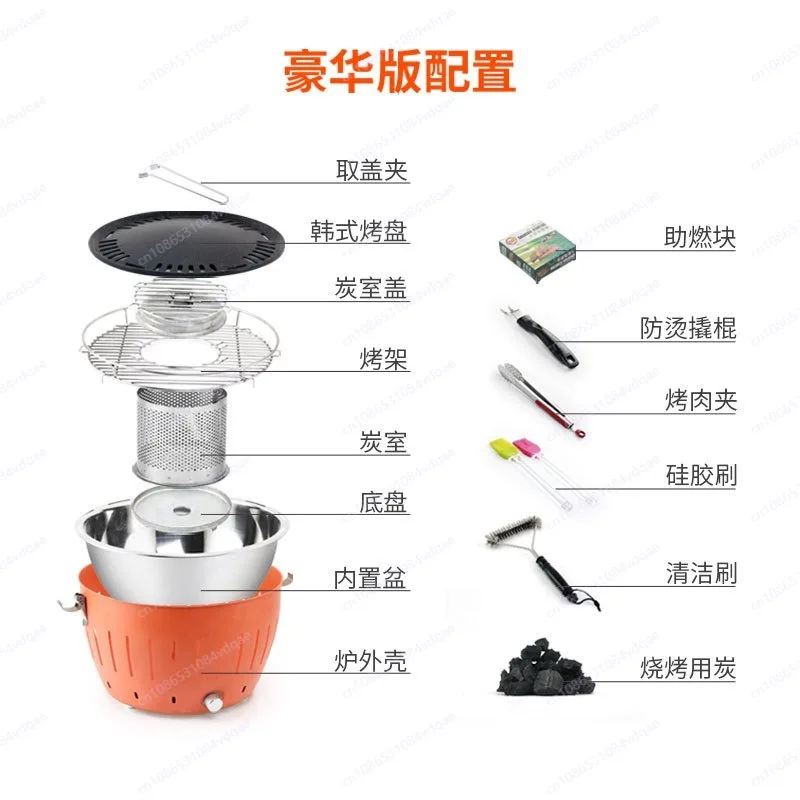 豪华版配置

取盖夹

韩式烤盘

炭室盖

烤架

炭室

底盘

内置盆

炉外壳

助燃块

防烫撬棍

烤肉夹

硅胶刷

清洁刷

烧烤用炭

cn1086531084vdqae