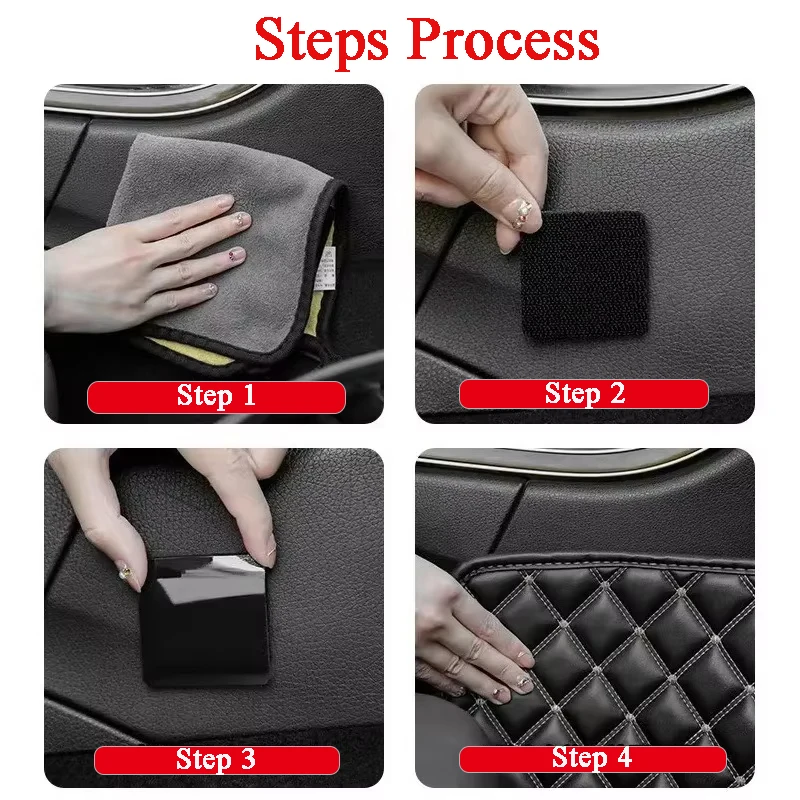 Steps Process

Step 1

Step 2

Step 3

Step 4