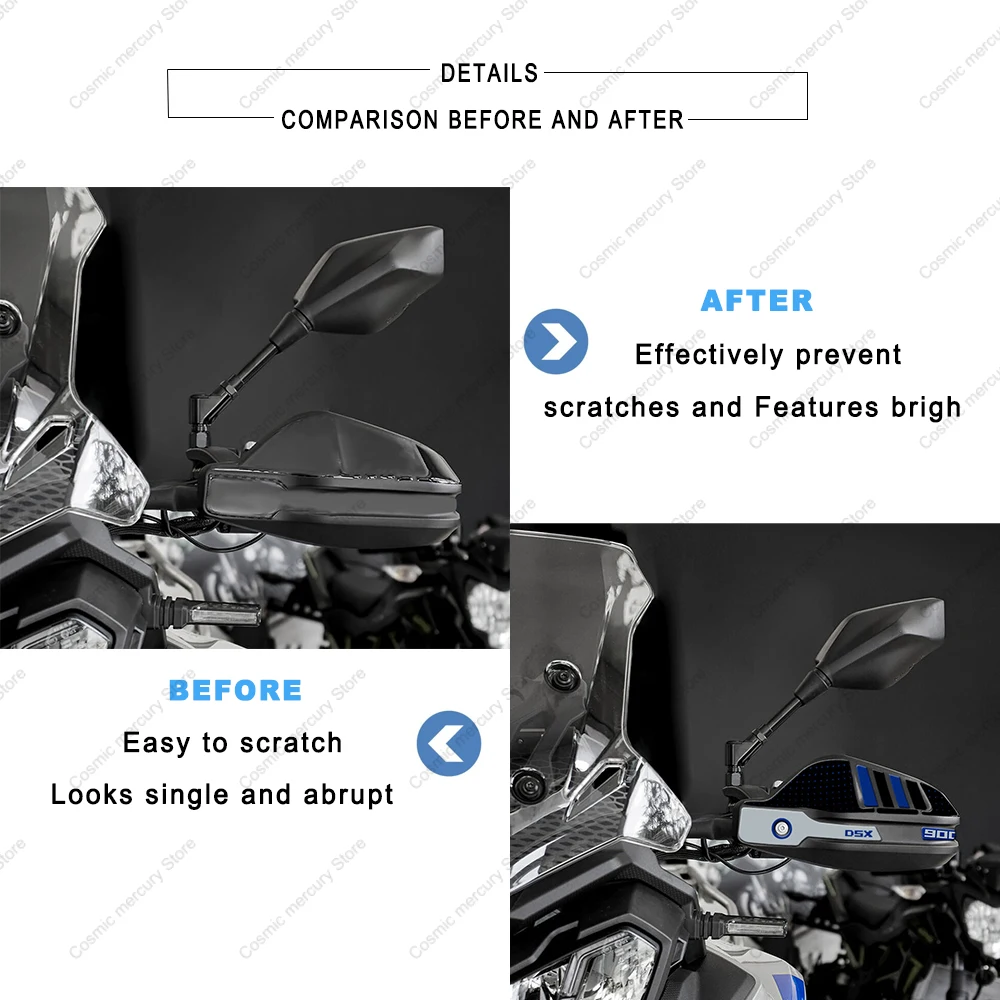 DETAILS

COMPARISON BEFORE AND AFTER

AFTER

Effectively prevent scratches and Features brigh

BEFORE

Easy to scratch

Looks single and abrupt

DSX

900

Cosmic mercury Store