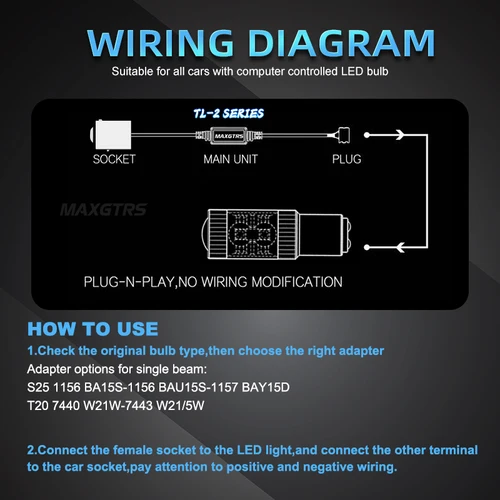 WIRING DIAGRAM
Suitable for all cars with computer controlled LED bulb

TL-2 SERIES
MAXGTRS
SOCKET
MAIN UNIT
PLUG

MAXGTRS

PLUG-N-PLAY,NO WIRING MODIFICATION

HOW TO USE
1.Check the original bulb type,then choose the right adapter
Adapter options for single beam:
S25 1156 BA15S-1156 BAU15S-1157 BAY15D
T20 7440 W21W-7443 W21/5W

2.Connect the female socket to the LED light,and connect the other terminal to the car socket,pay attention to positive and negative wiring.