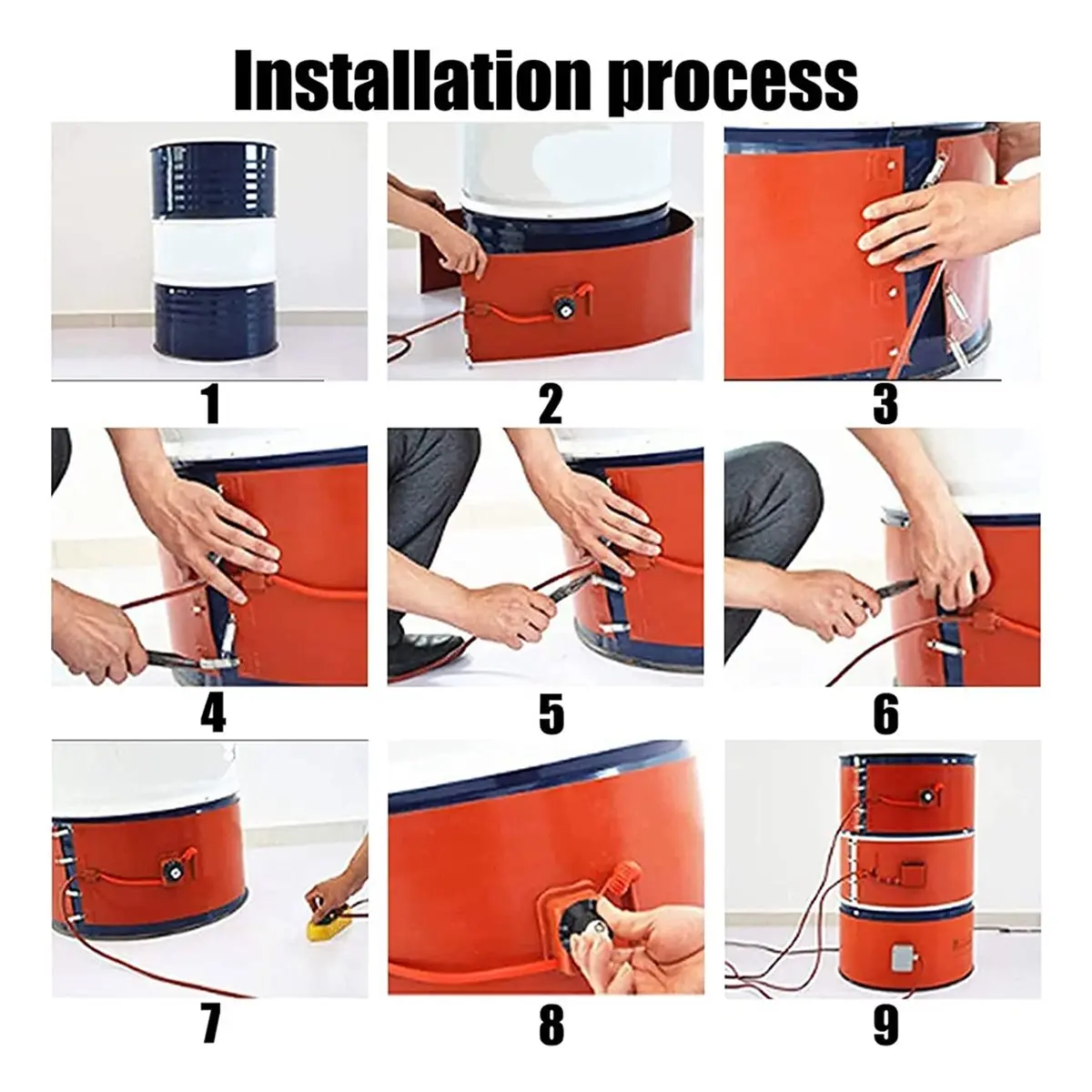 Installation process

1

2

3

4

5

6

7

8

9