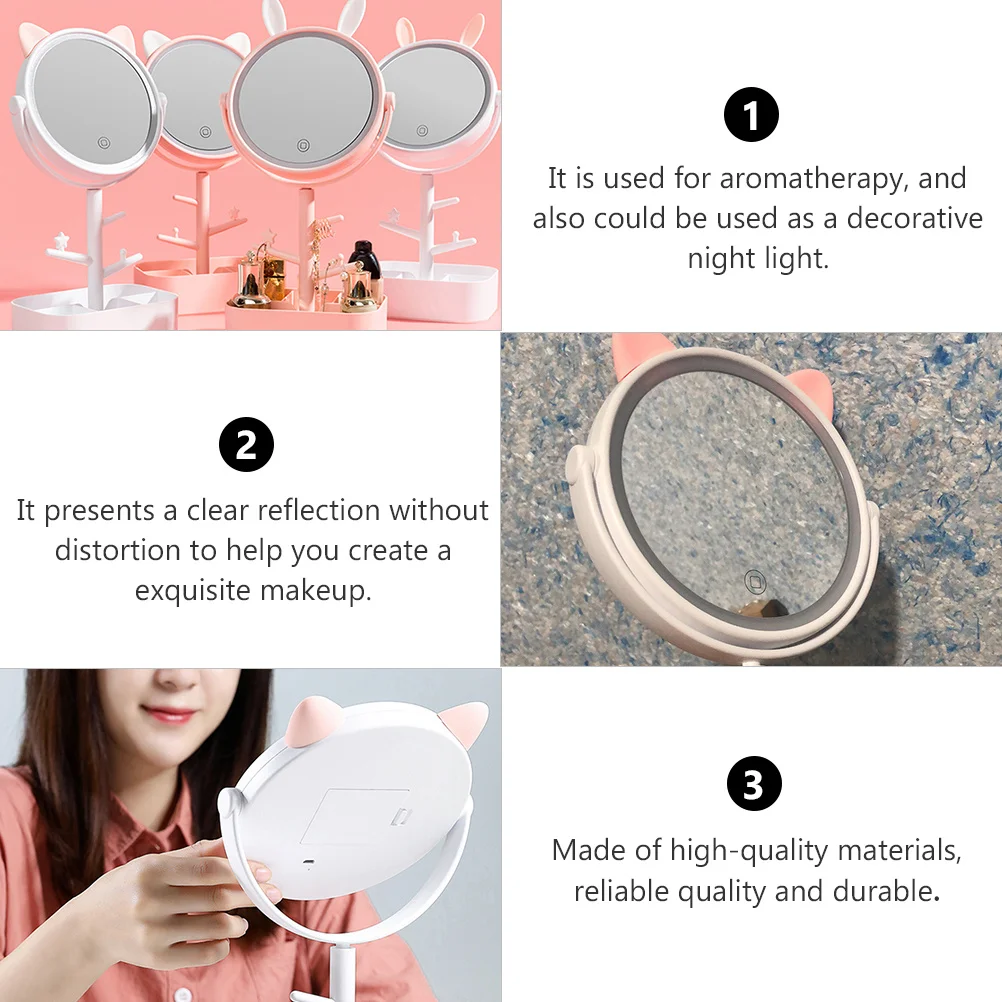 1

It is used for aromatherapy, and also could be used as a decorative night light.

2

It presents a clear reflection without distortion to help you create a exquisite makeup.

3

Made of high-quality materials, reliable quality and durable.