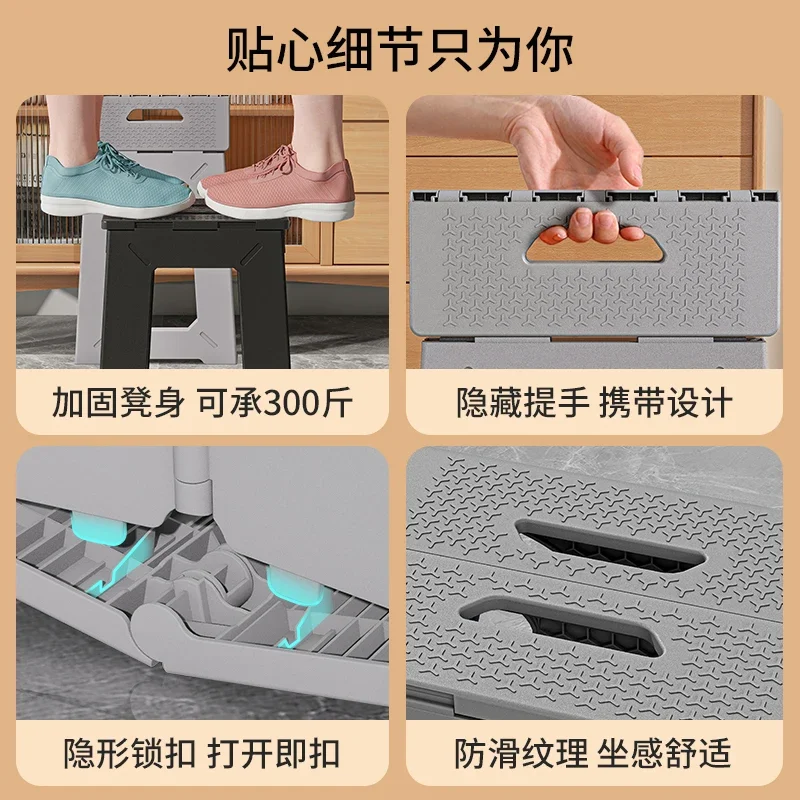 贴心细节只为你

加固凳身 可承300斤

隐藏提手 携带设计

隐形锁扣 打开即扣

防滑纹理 坐感舒适