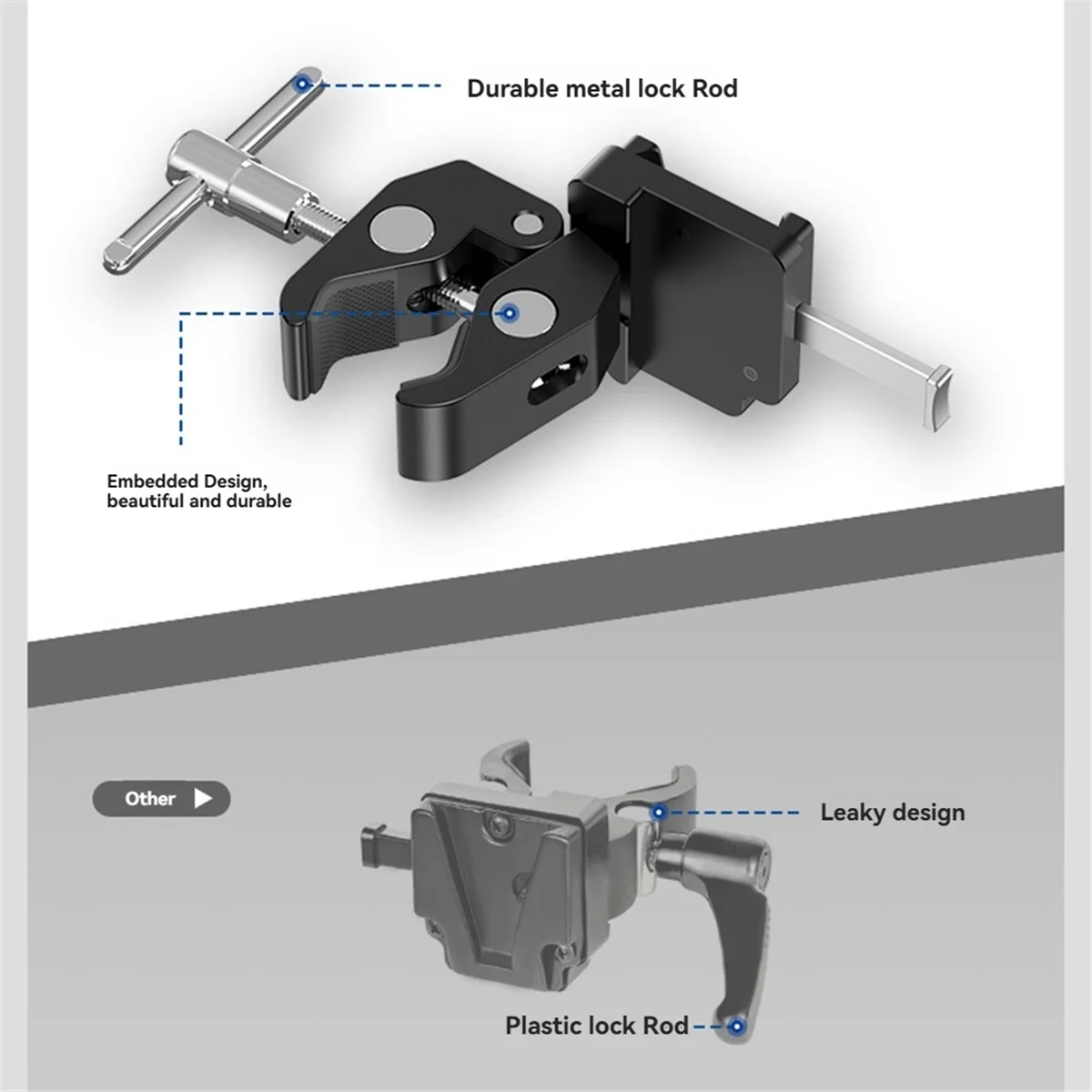 Durable metal lock Rod

Embedded Design, beautiful and durable

Other

Leaky design

Plastic lock Rod