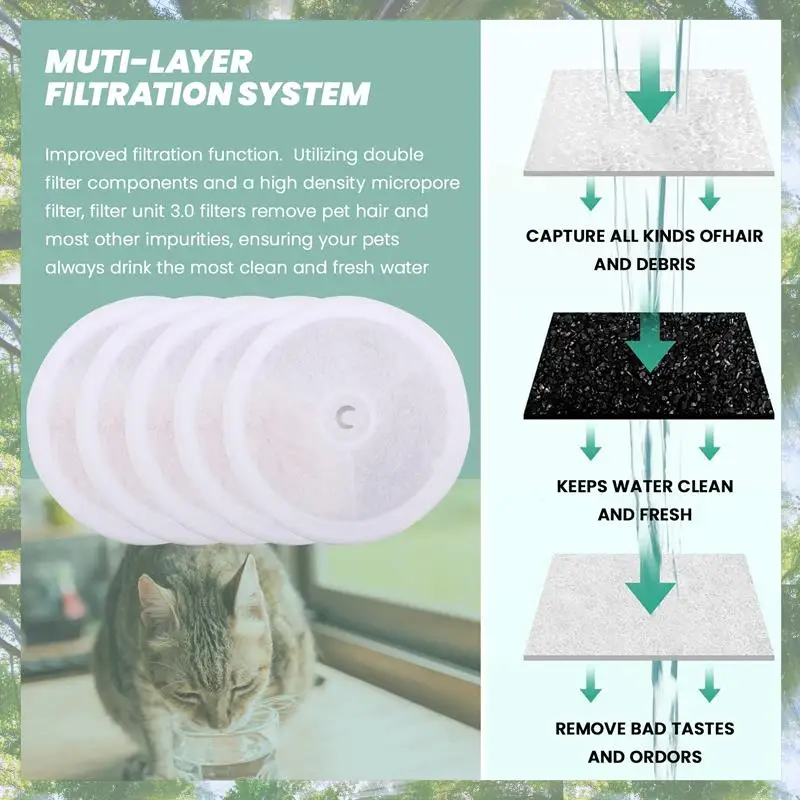 MUTI-LAYER FILTRATION SYSTEM

Improved filtration function. Utilizing double filter components and a high density micropore filter, filter unit 3.0 filters remove pet hair and most other impurities, ensuring your pets always drink the most clean and fresh water

CAPTURE ALL KINDS OFHAIR AND DEBRIS

KEEPS WATER CLEAN AND FRESH

REMOVE BAD TASTES AND ORDORS